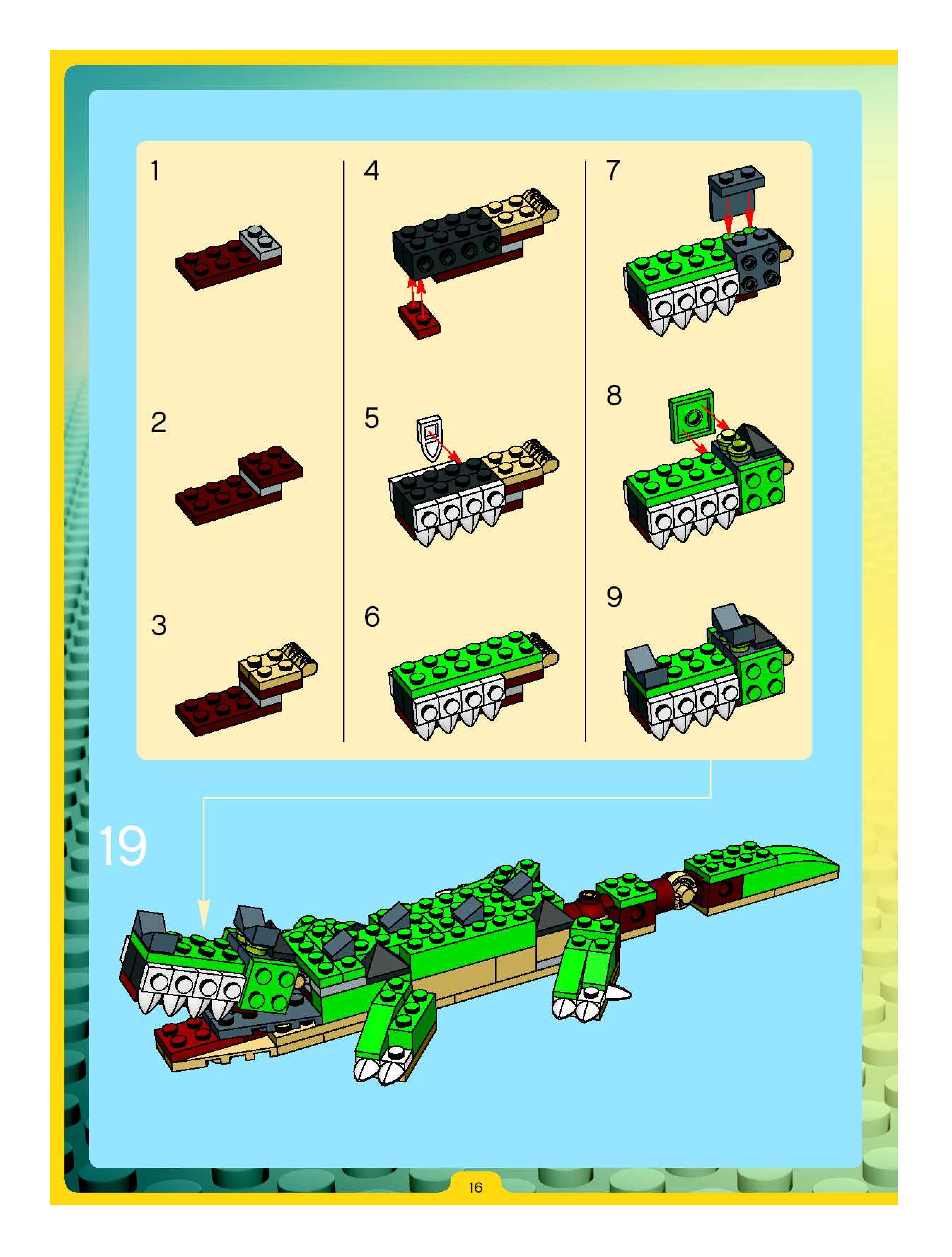 1

2

3

4

5

6

7

8

9

19

16