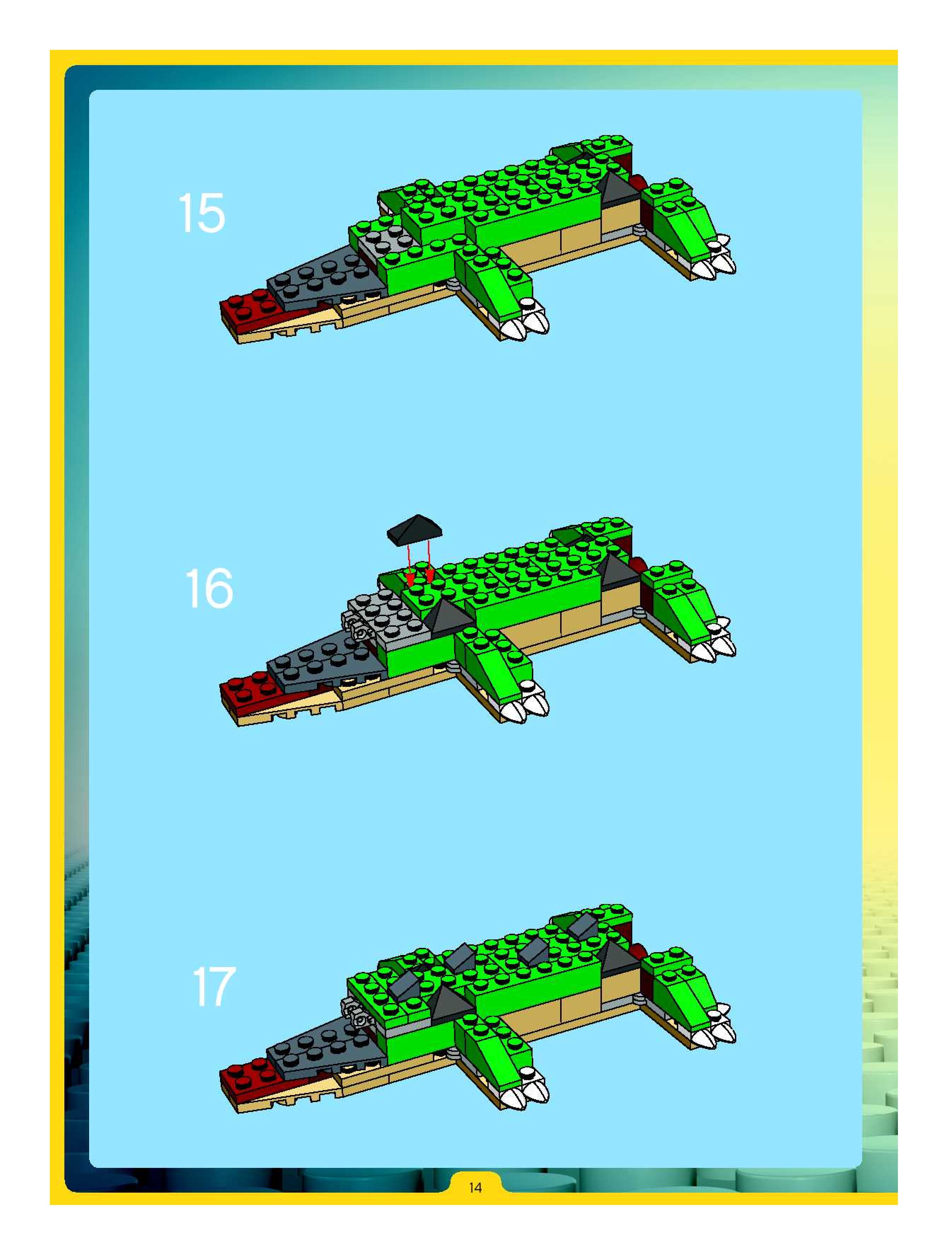 15

16

17

14