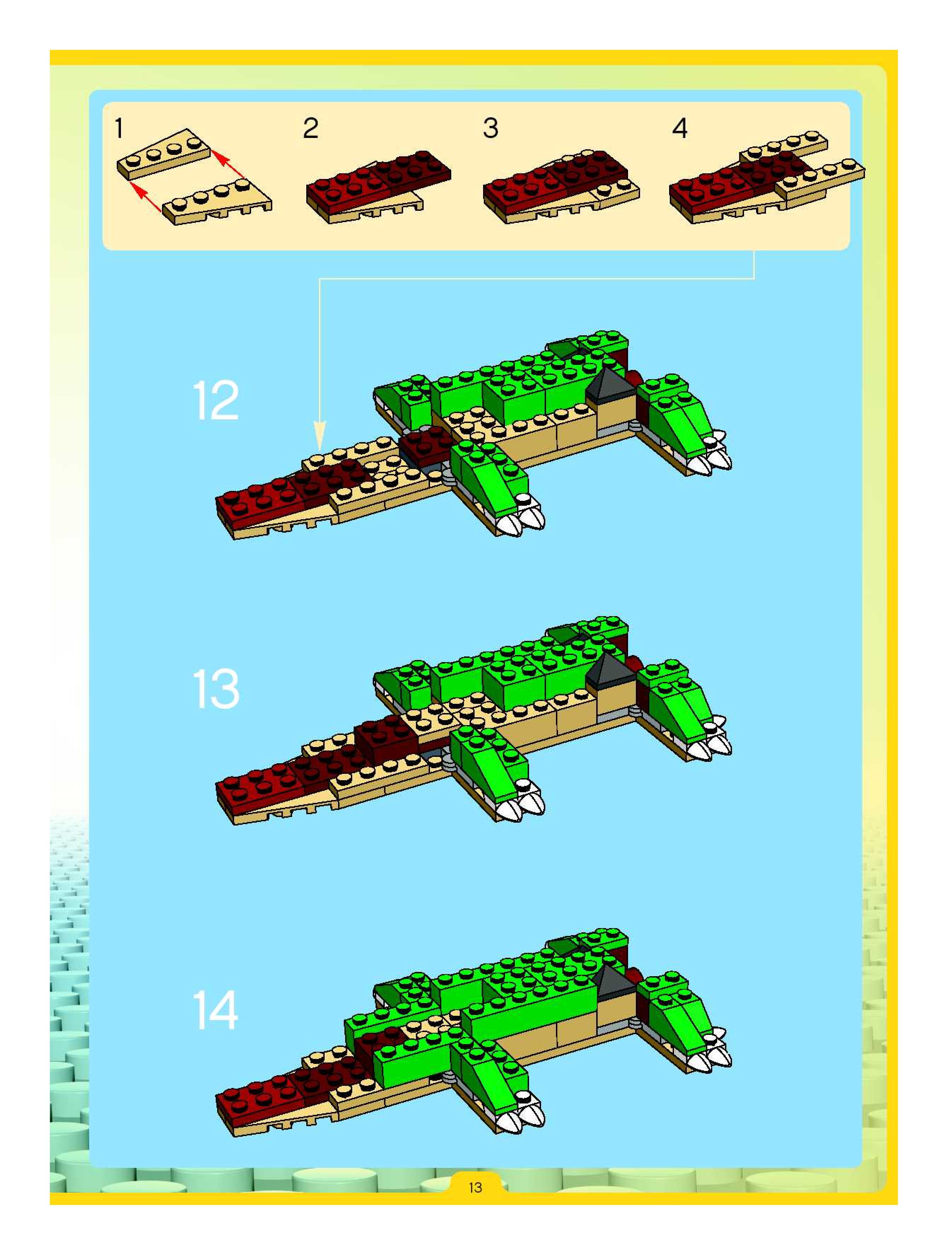 1
2
3
4
12
13
14
13