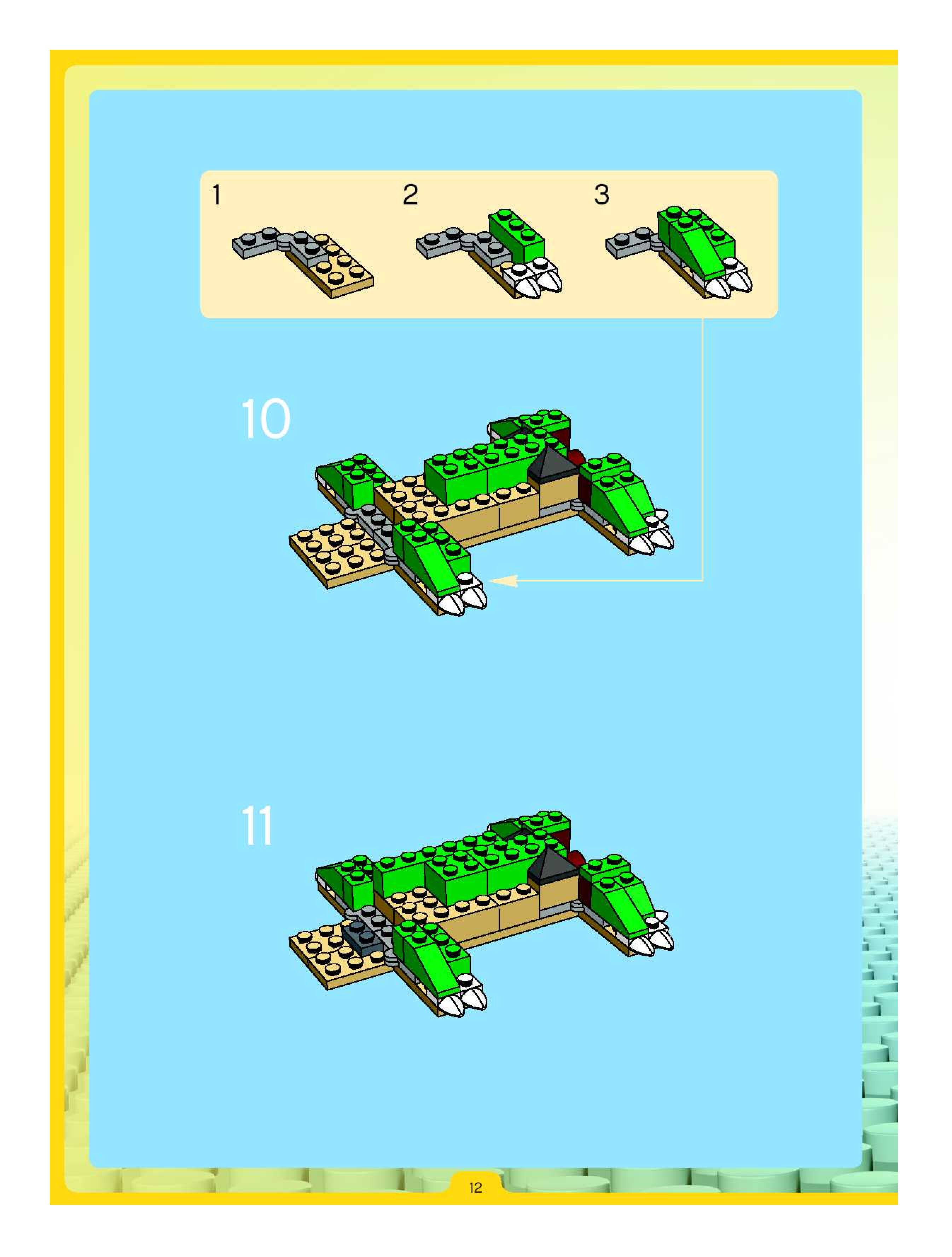 1

2

3

10

11

12