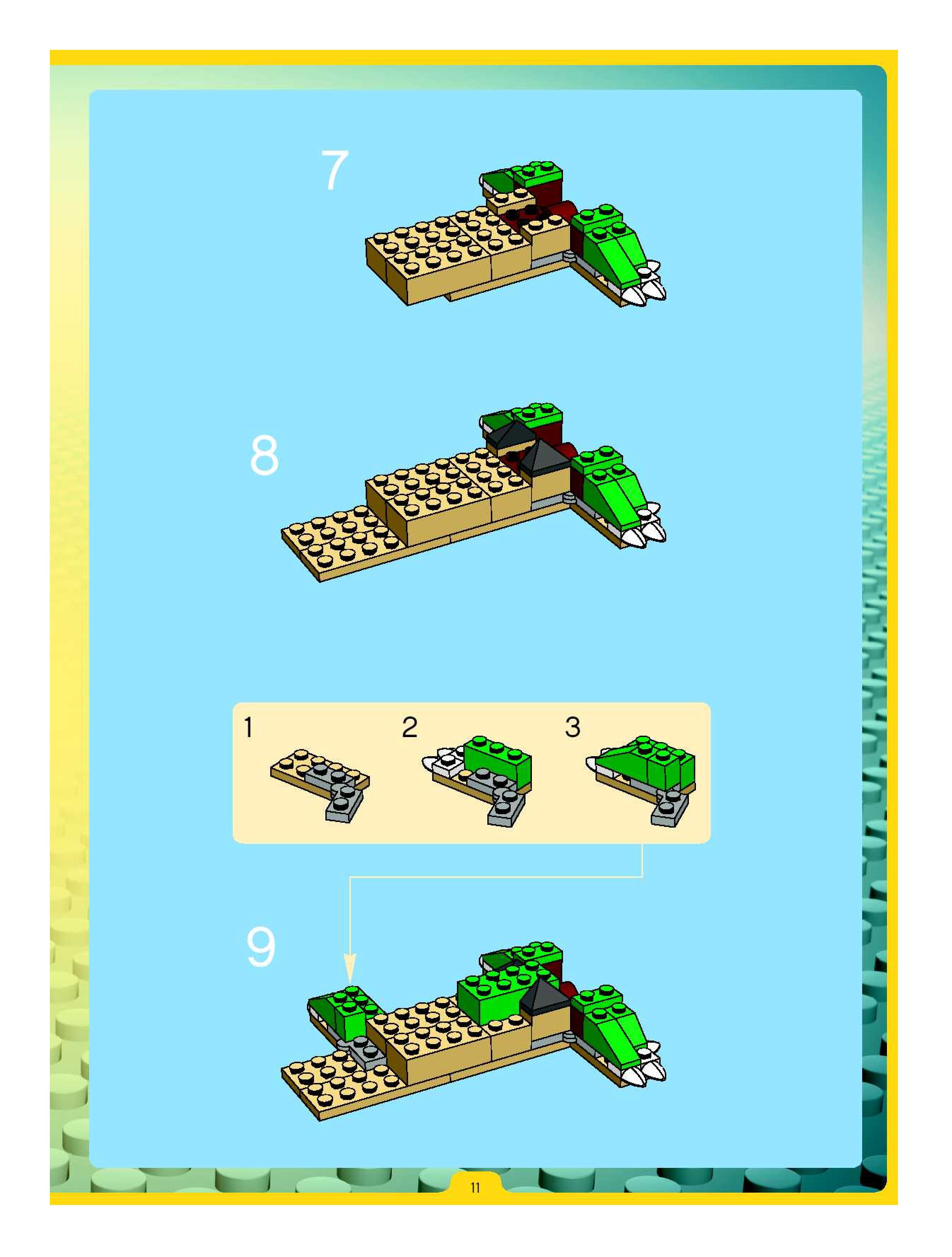 7

8

1

2

3

9

11