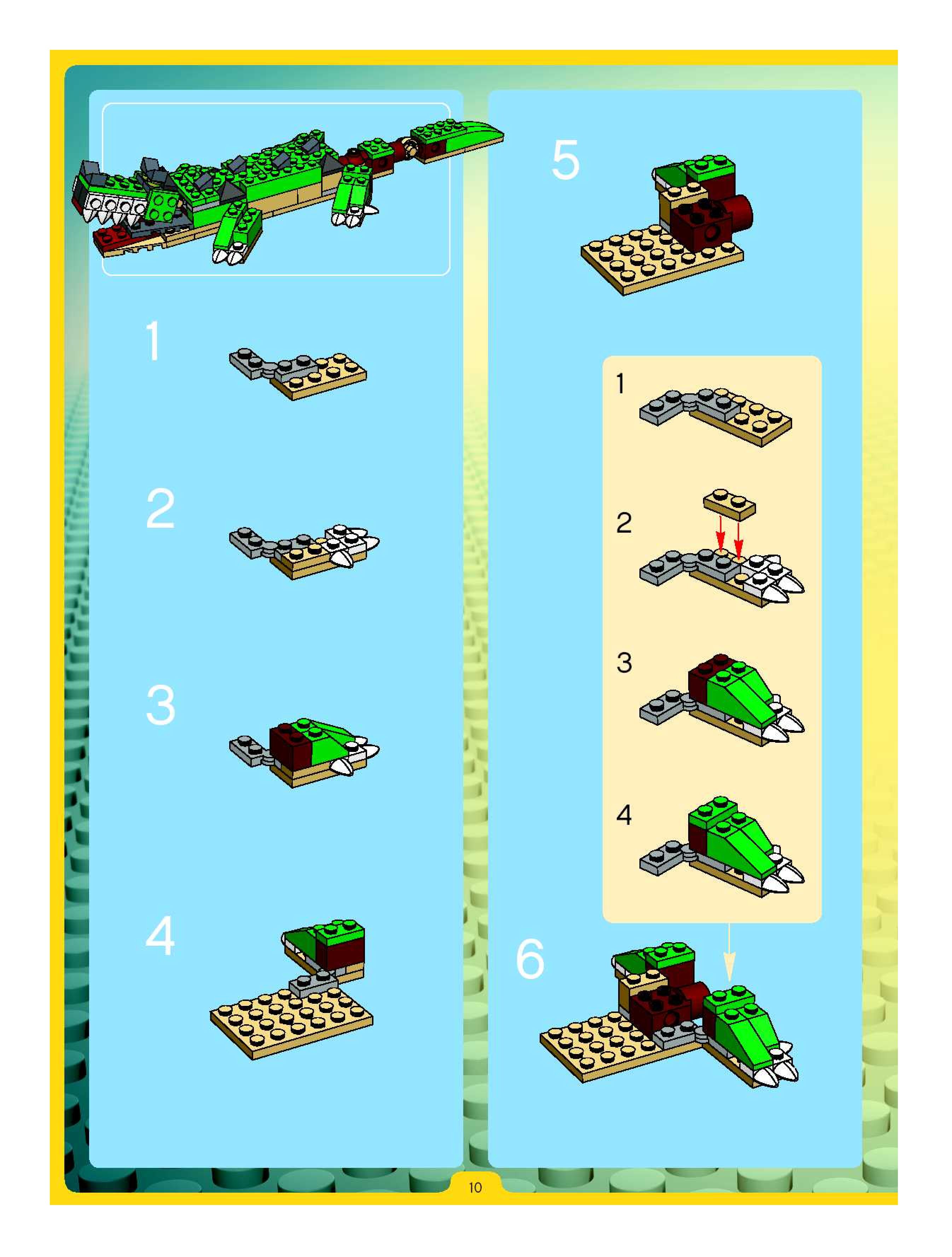 1

2

3

4

5

1

2

3

4

6

10