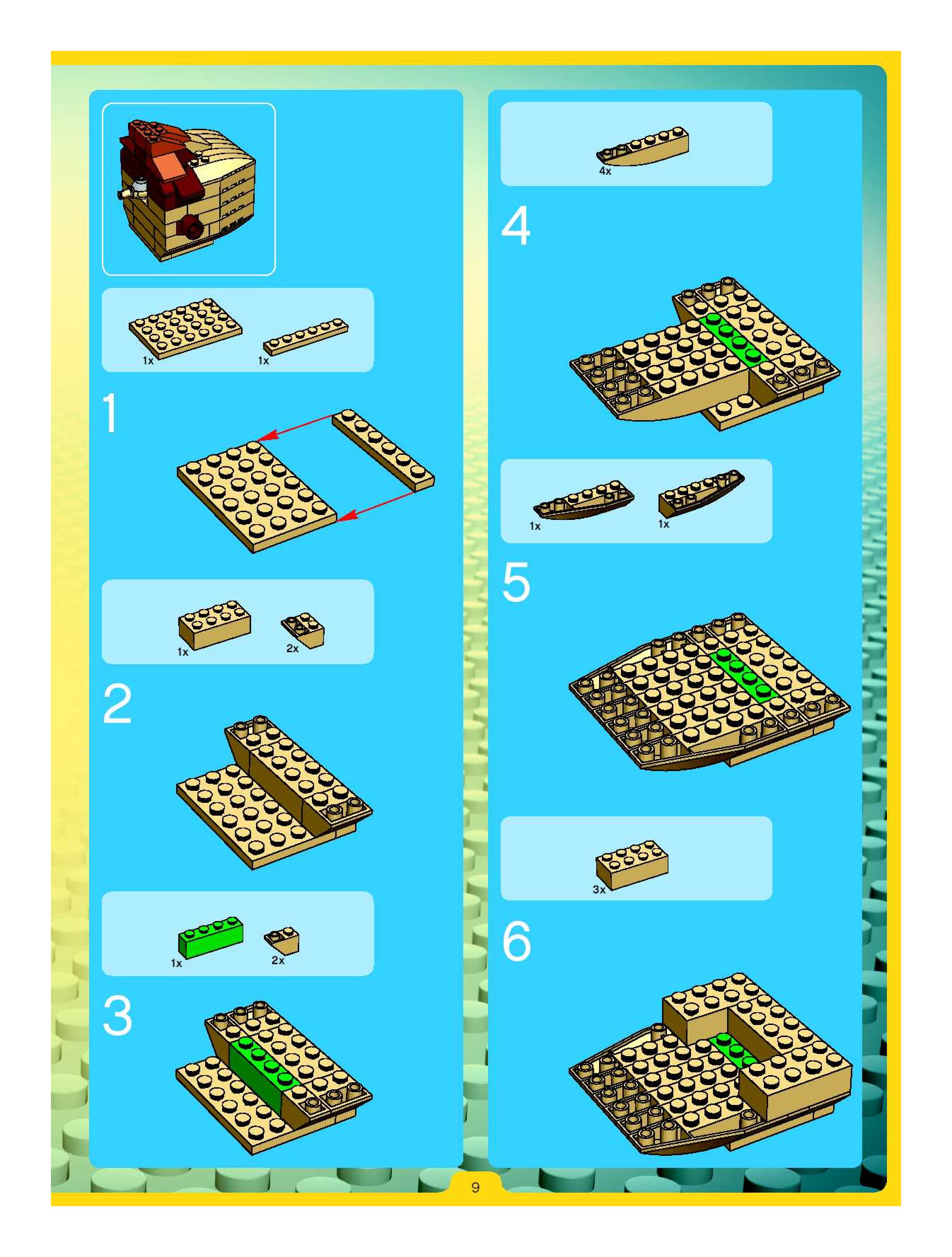 1x 1x

1

1x 2x

2

1x 2x

3

4x

4

1x 1x

5

3x

6

9