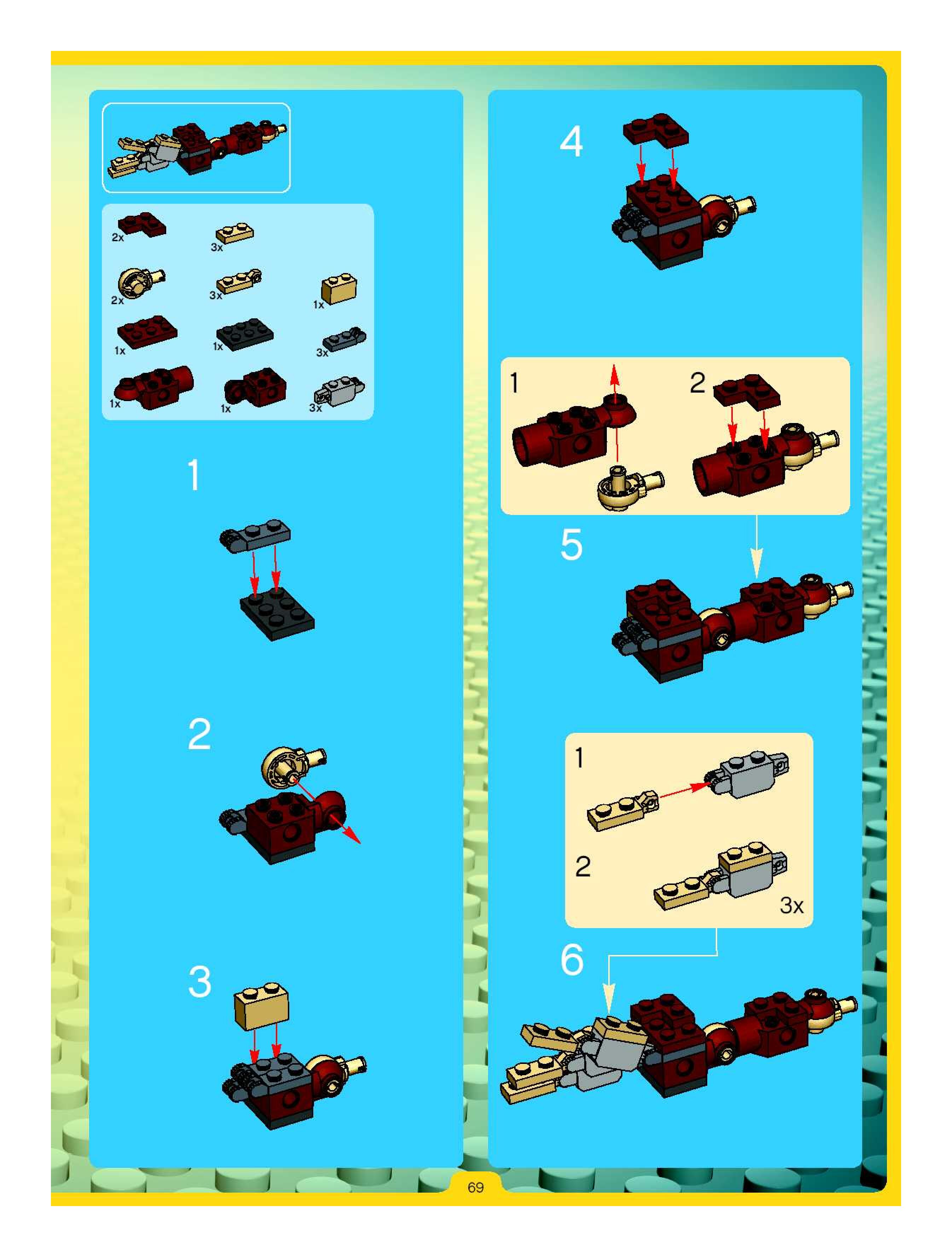 2x
3x
2x
3x
1x
1x
1x
3x
1x
1x
3x

1

2

3

4

1
2

5

1
2
3x

6

69