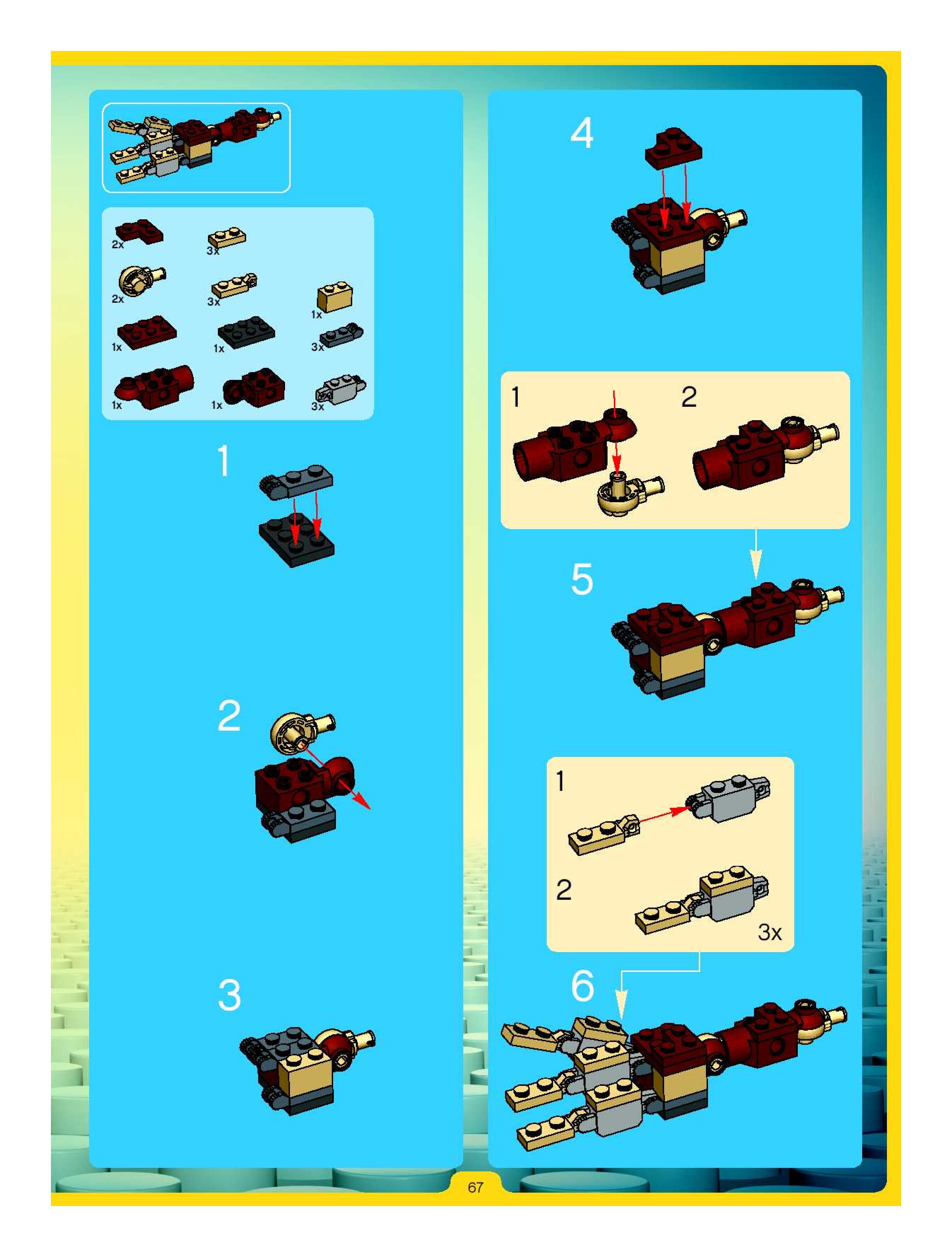 2x
3x
2x
3x
1x
1x
1x
3x
1x
1x
3x

1

2

3

4

1
2

5

1
2
3x

6

67