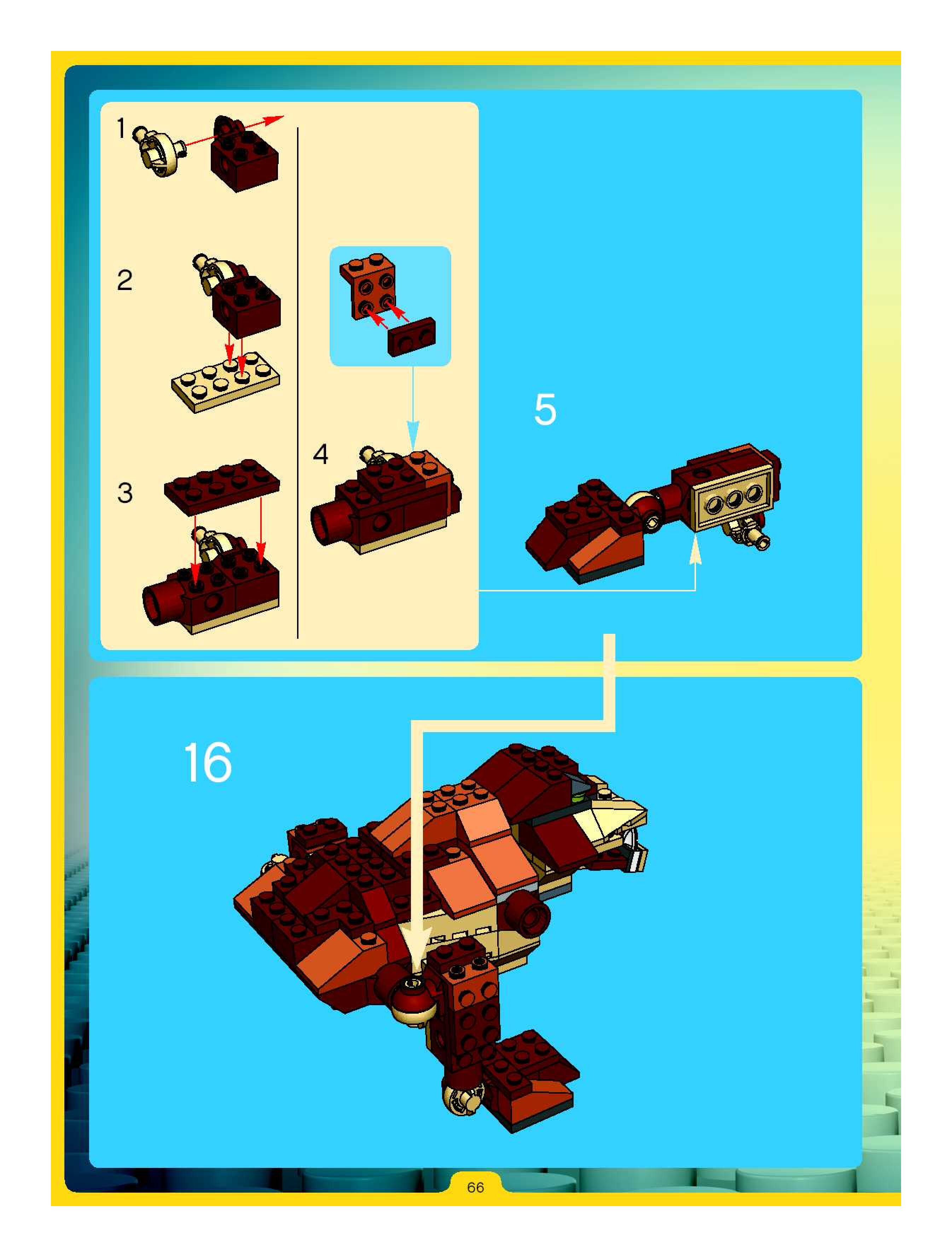 1

2

3

4

5

16

66