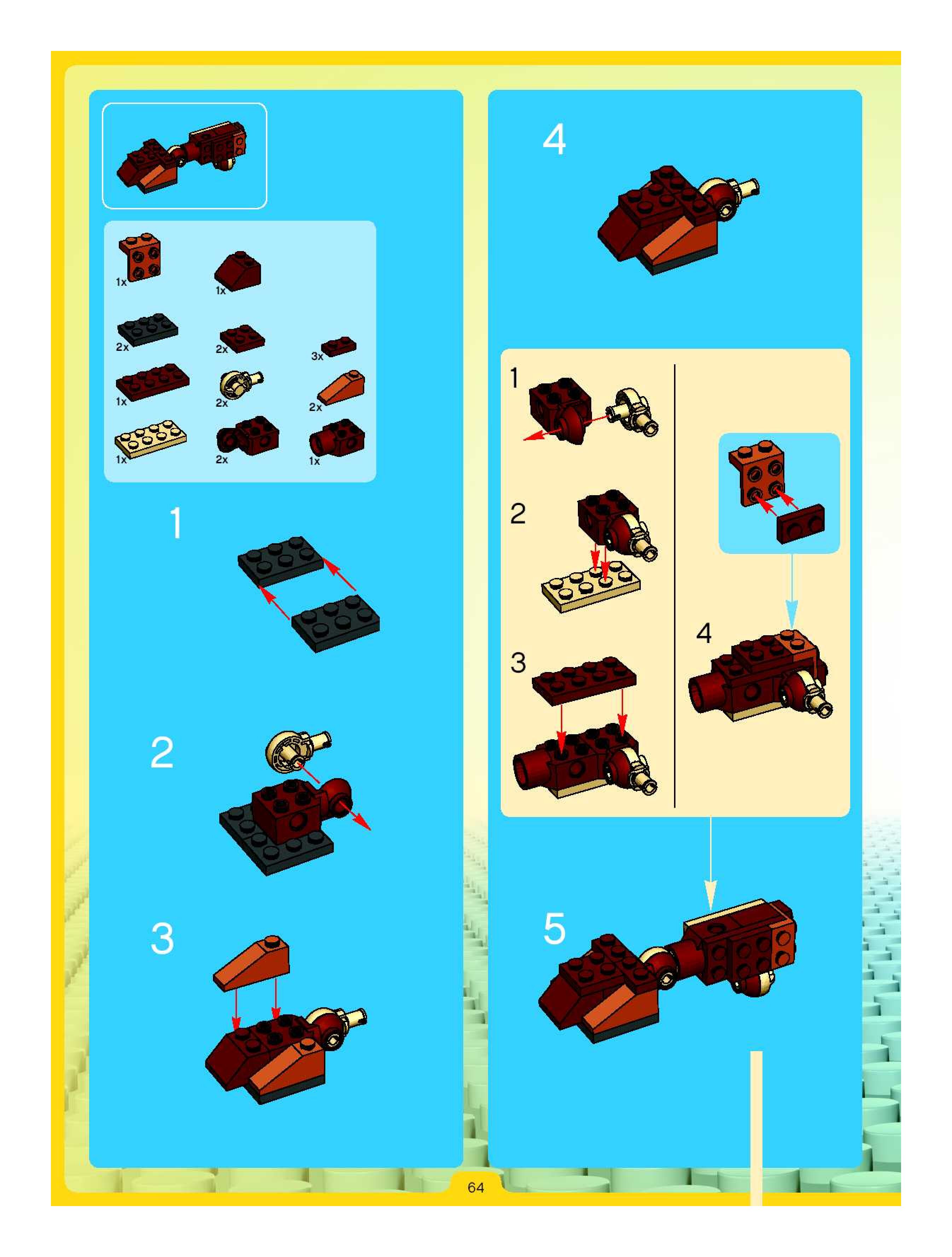 1x
1x
2x
2x
3x
1x
2x
2x
1x
2x
1x

1

2

3

4

1

2

3

4

5

64