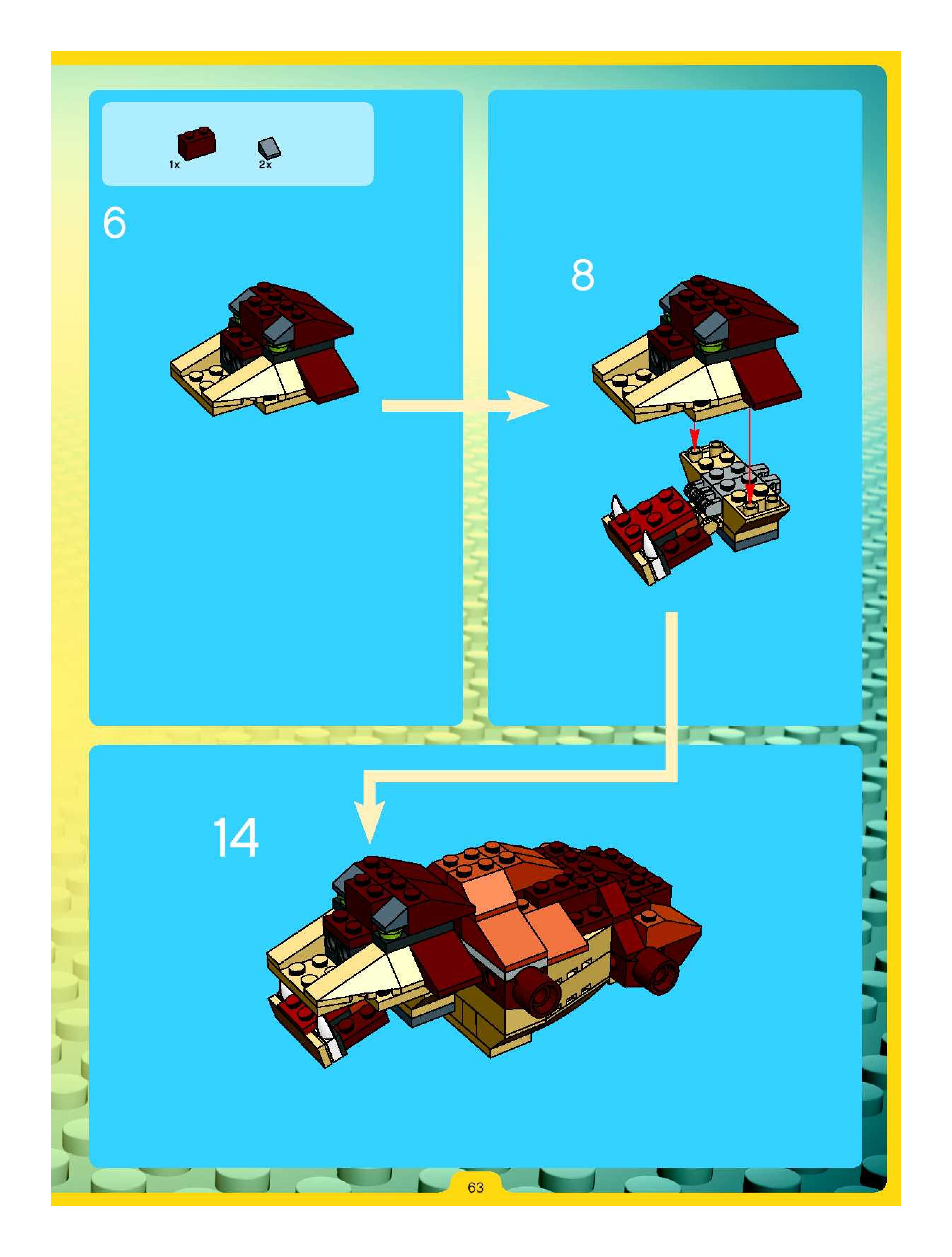 1x

2x

6

8

14

63