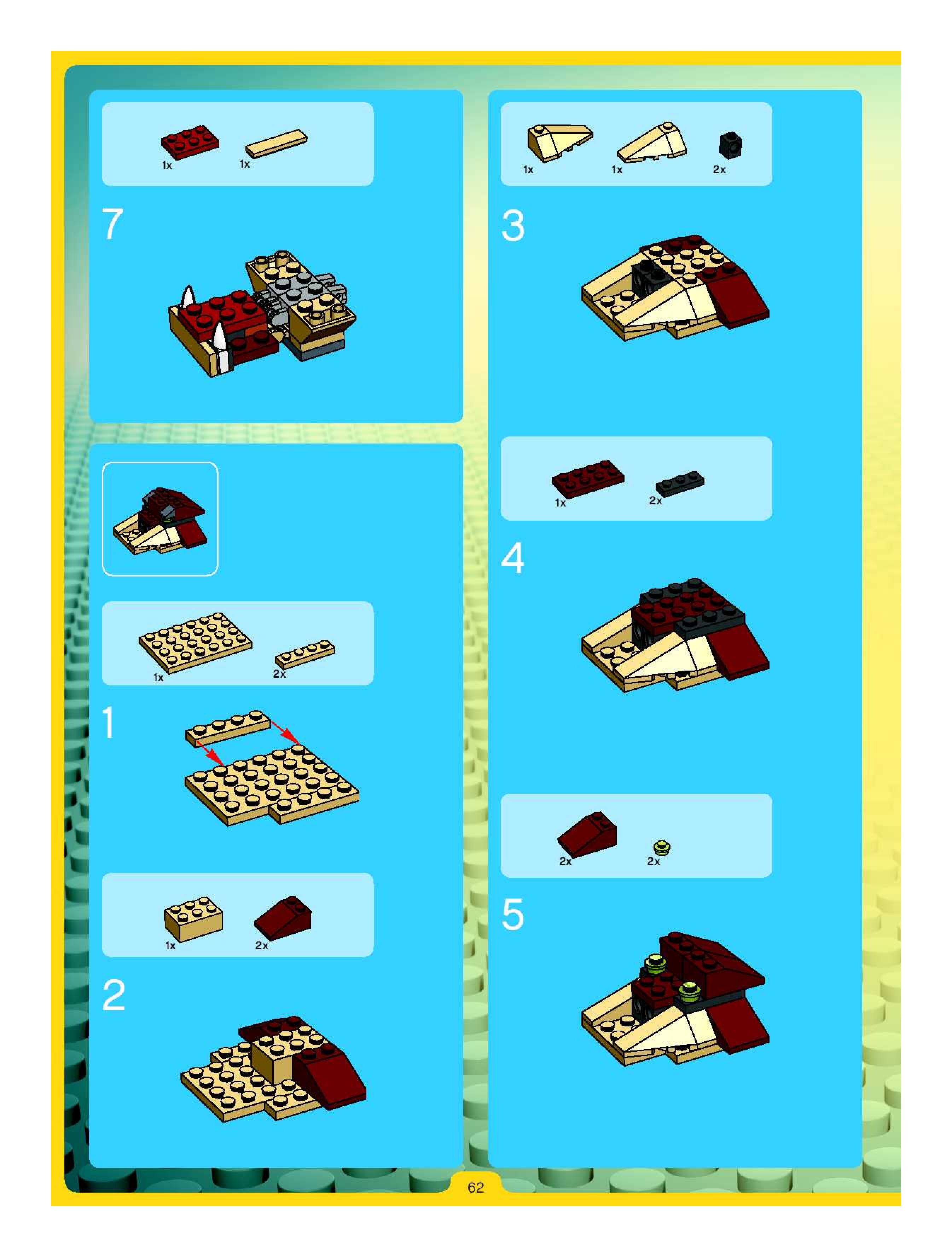 1x 1x

7

1x 2x

1

1x 2x

2

1x 1x 2x

3

1x 2x

4

2x 2x

5

62