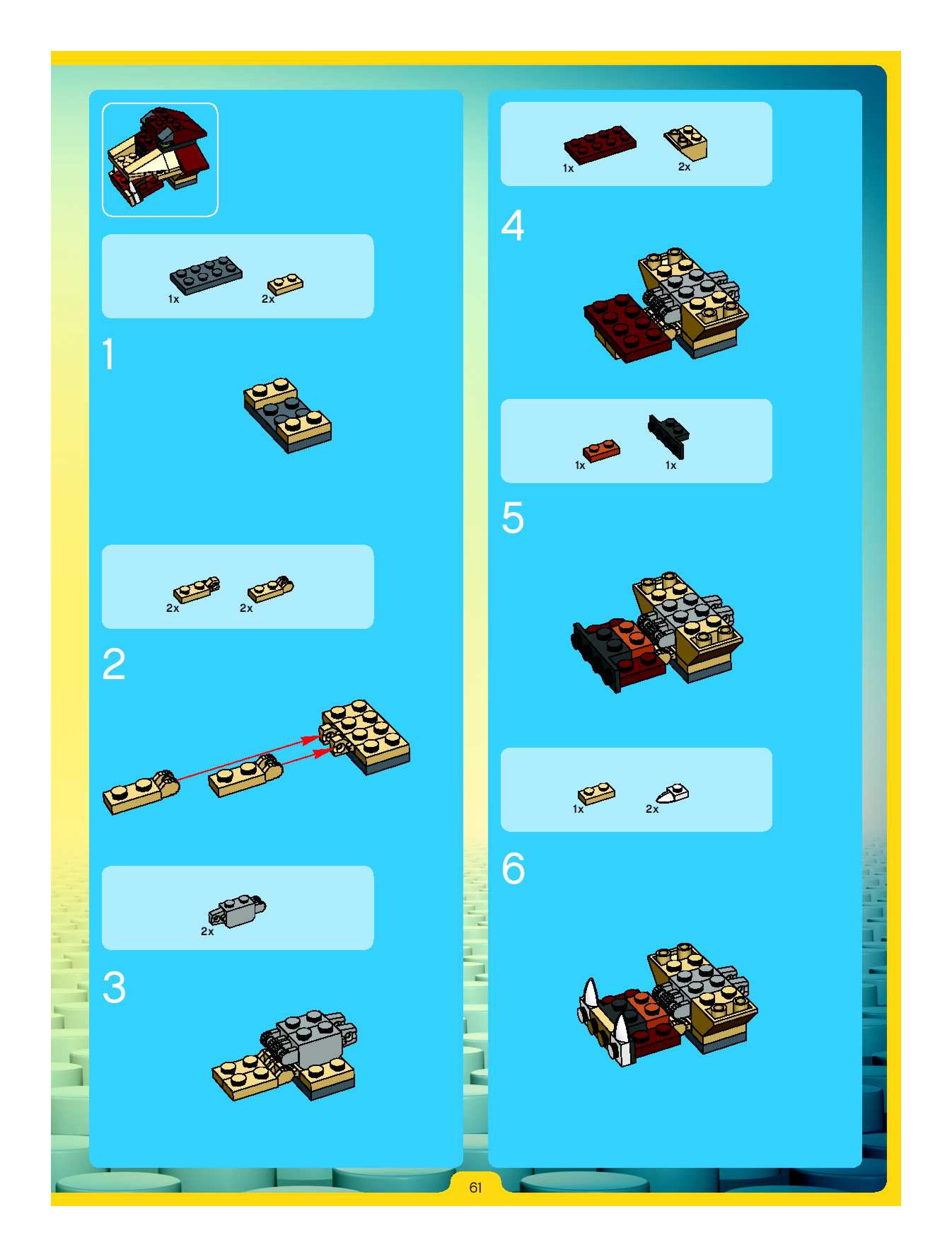 1x 2x

1

2x 2x

2

2x

3

1x 2x

4

1x 1x

5

1x 2x

6

61