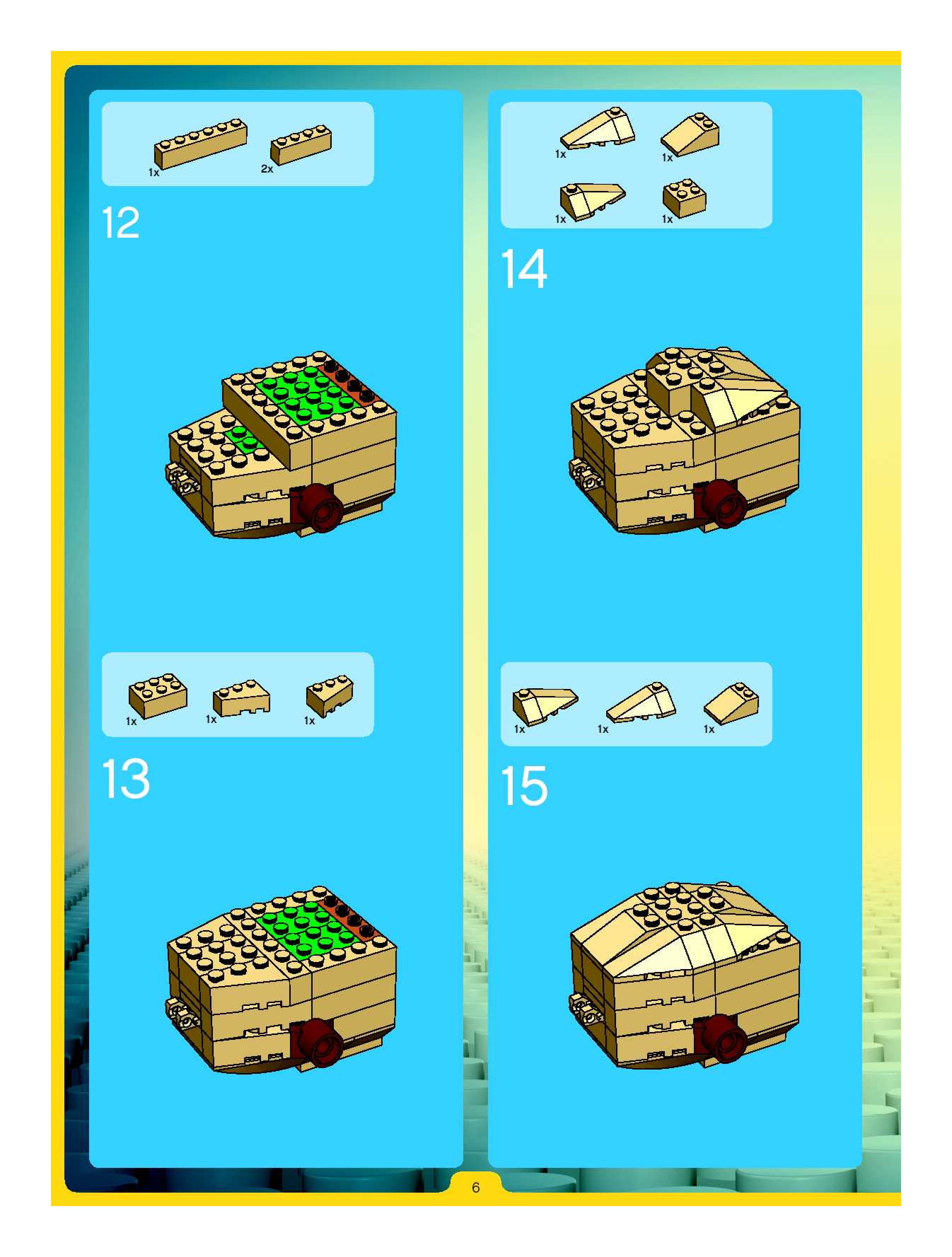 1x 2x

12

1x 1x 1x

13

1x 1x

1x 1x

14

1x 1x 1x

15

6