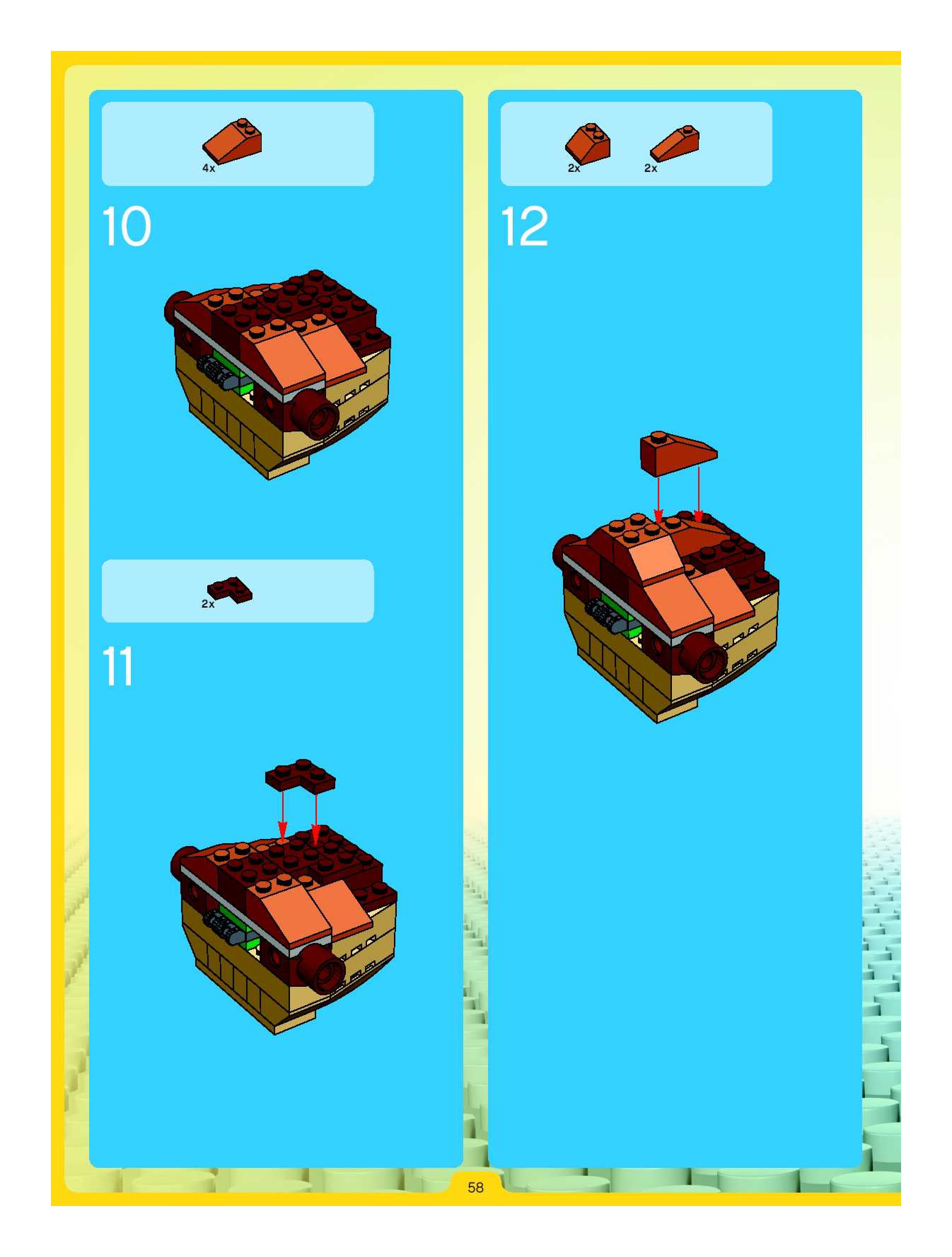 4x

10

2x

11

2x 2x

12

58