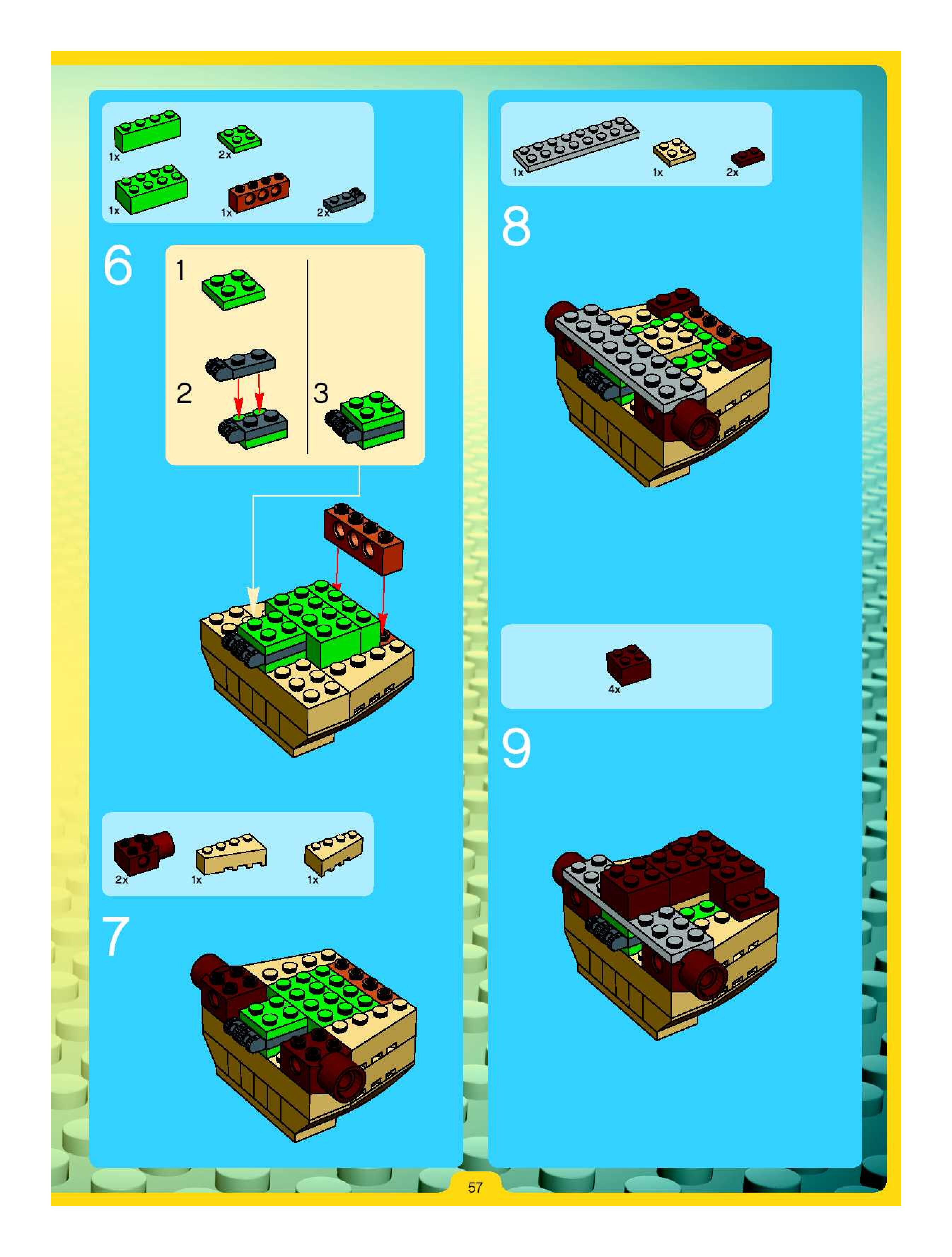 1x
2x
1x
1x
2x

6

1
2
3

2x
1x
1x

7

1x
1x
2x

8

4x

9

57