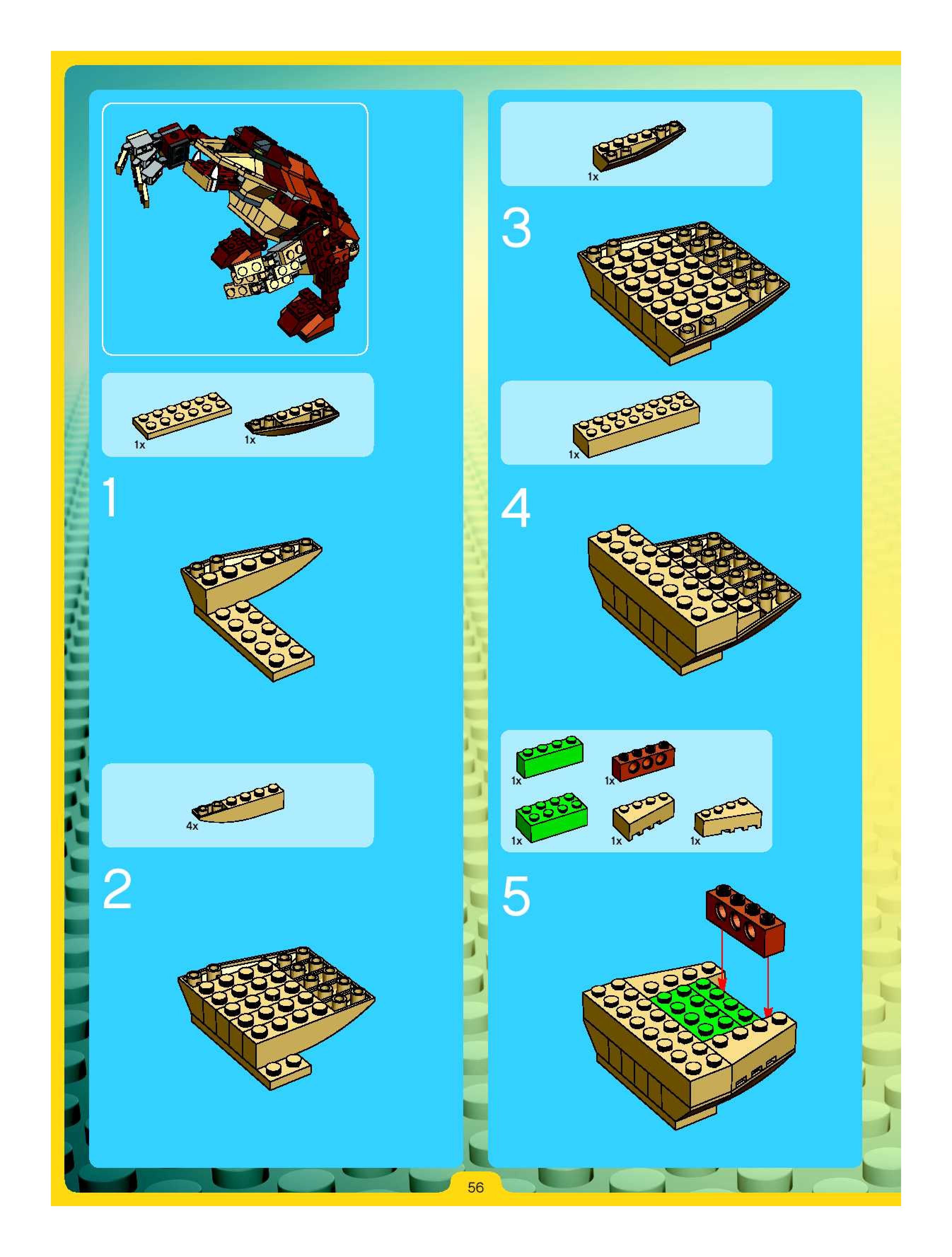 1x 1x

1

4x

2

1x

3

1x

4

1x 1x
1x 1x 1x

5

56