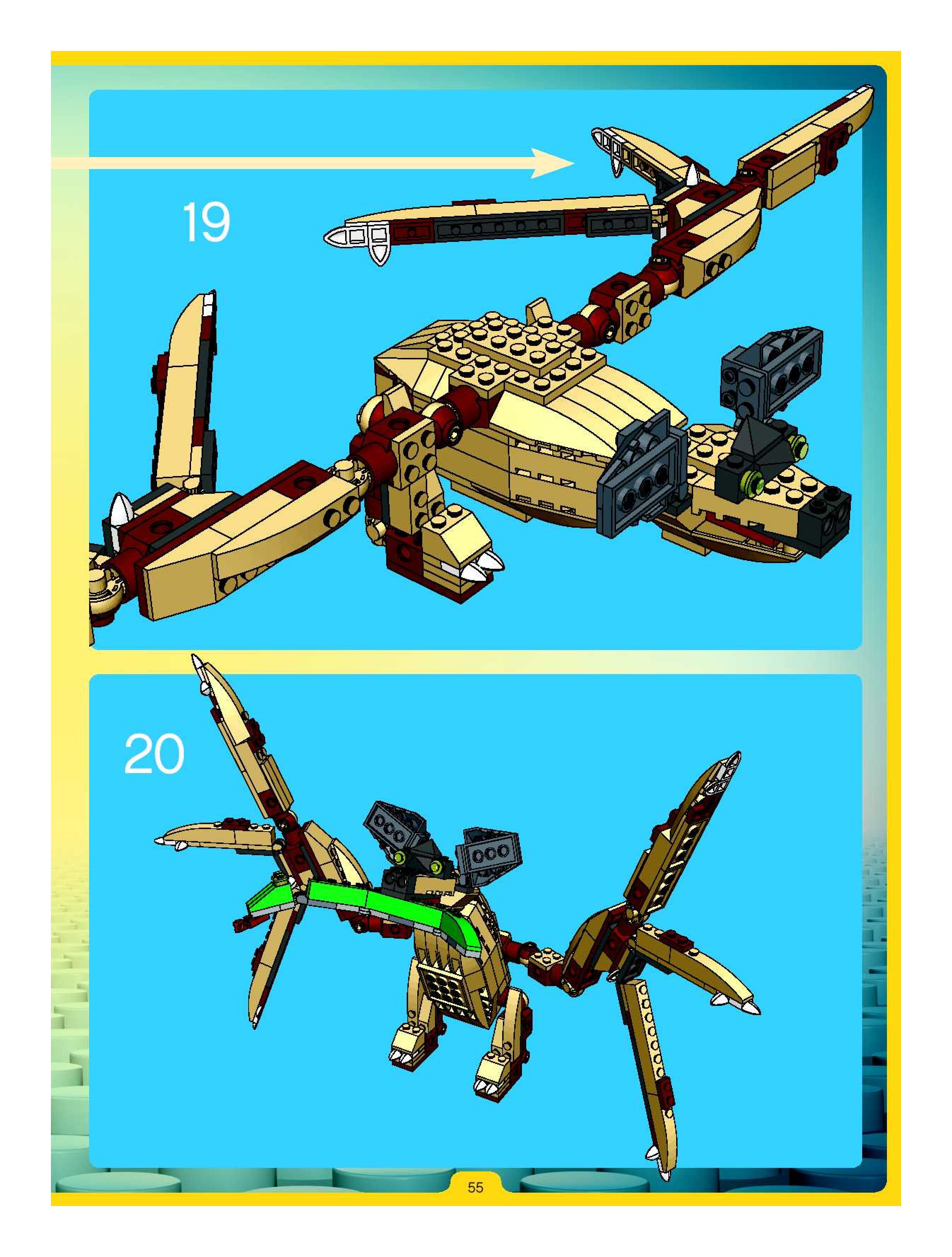 19

20

55