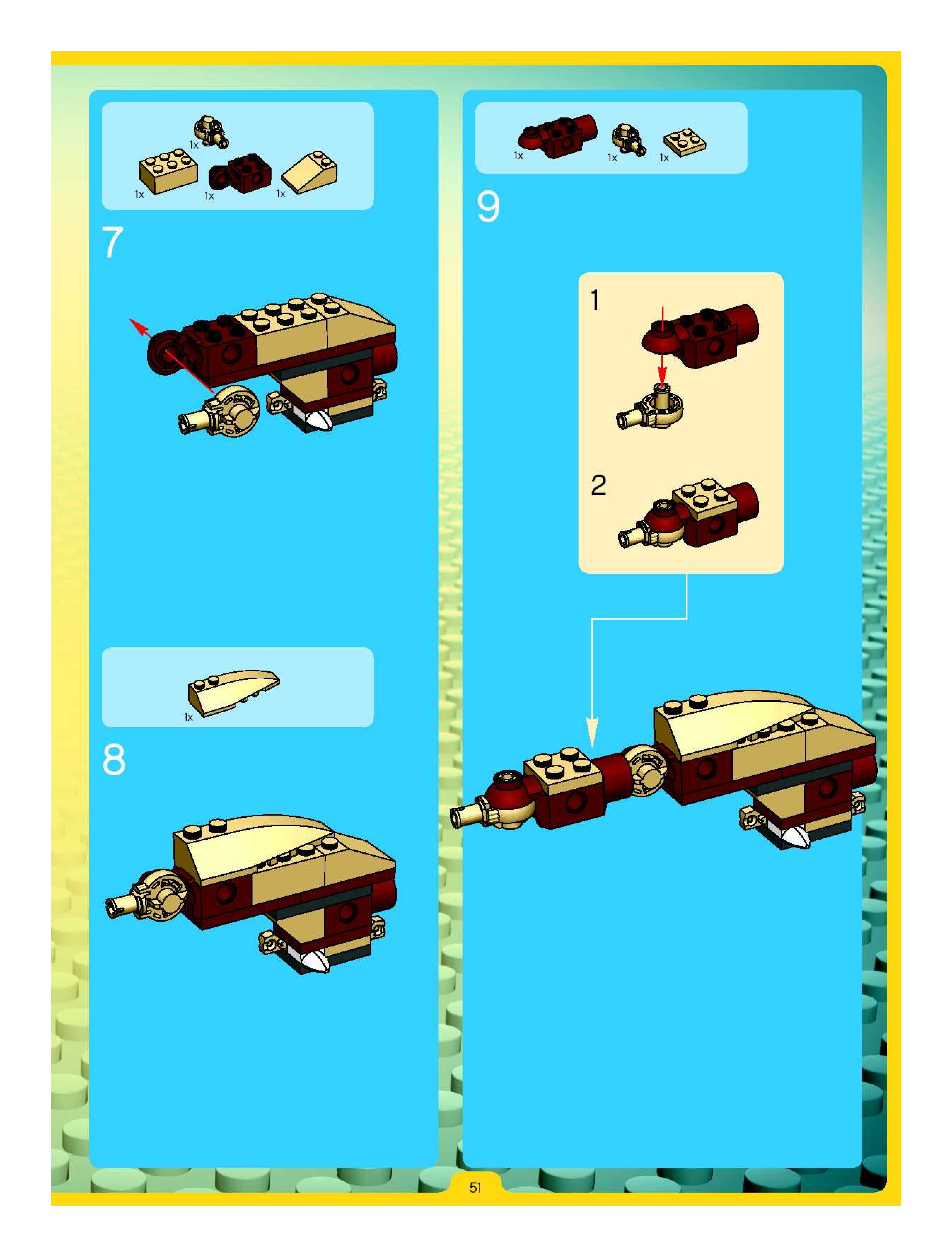 1x
1x 1x 1x

7

1x

8

1x 1x 1x

9

1

2

51