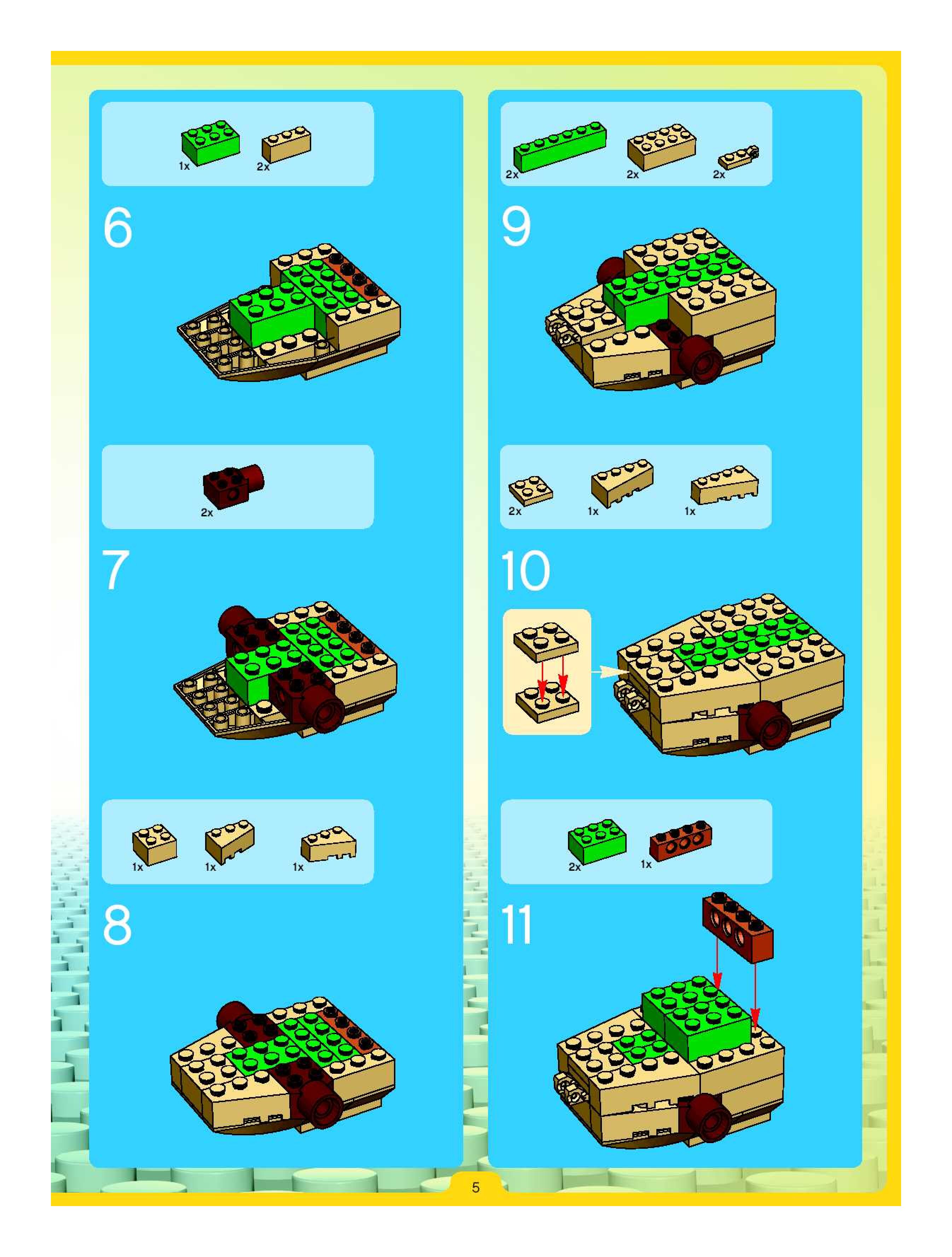 1x 2x

6

2x

7

1x 1x 1x

8

2x 2x 2x

9

2x 1x 1x

10

2x 1x

11

5