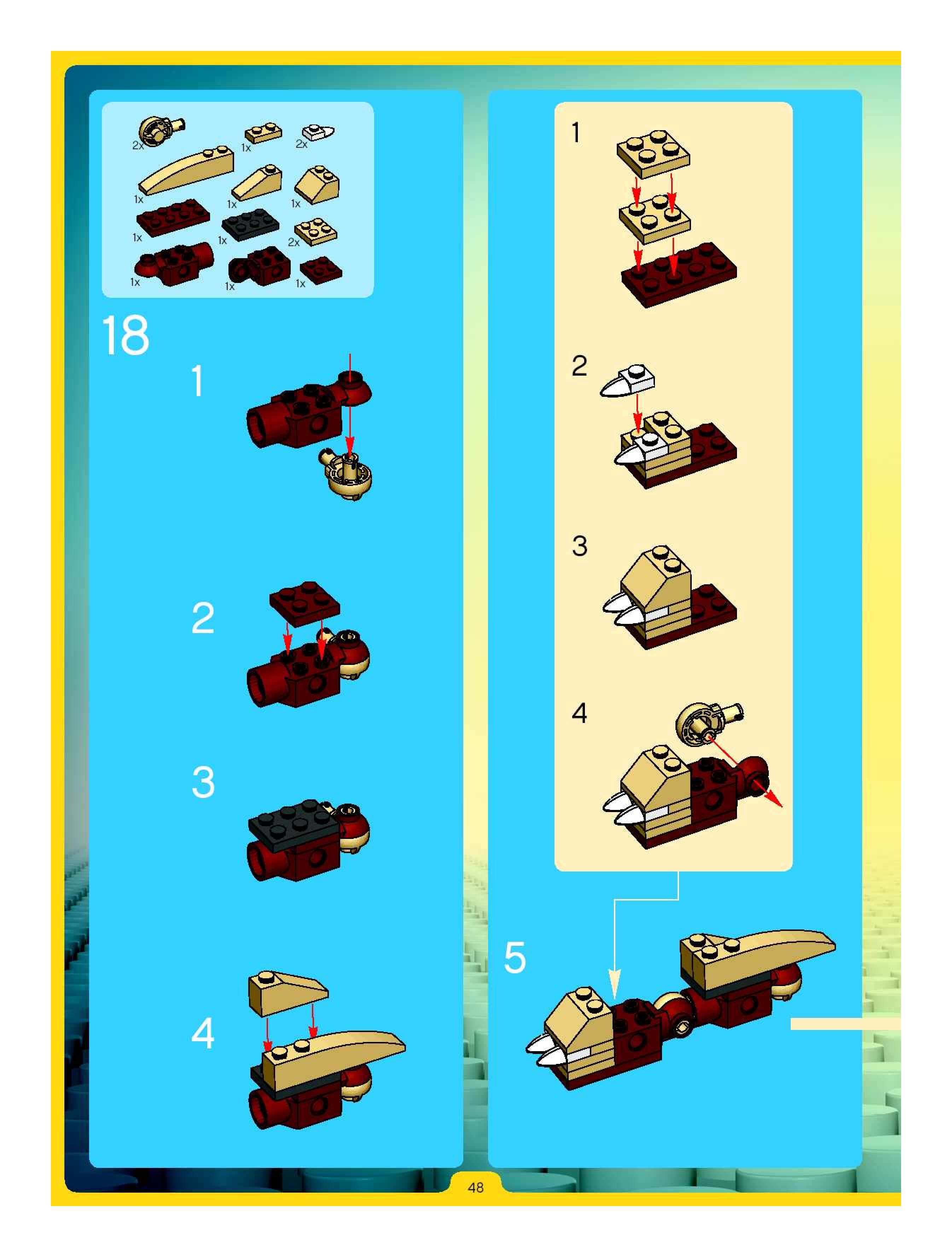 2x
1x
2x
1x
1x
1x
1x
1x
2x
1x
1x
1x

18

1

2

3

4

1

2

3

4

5

48