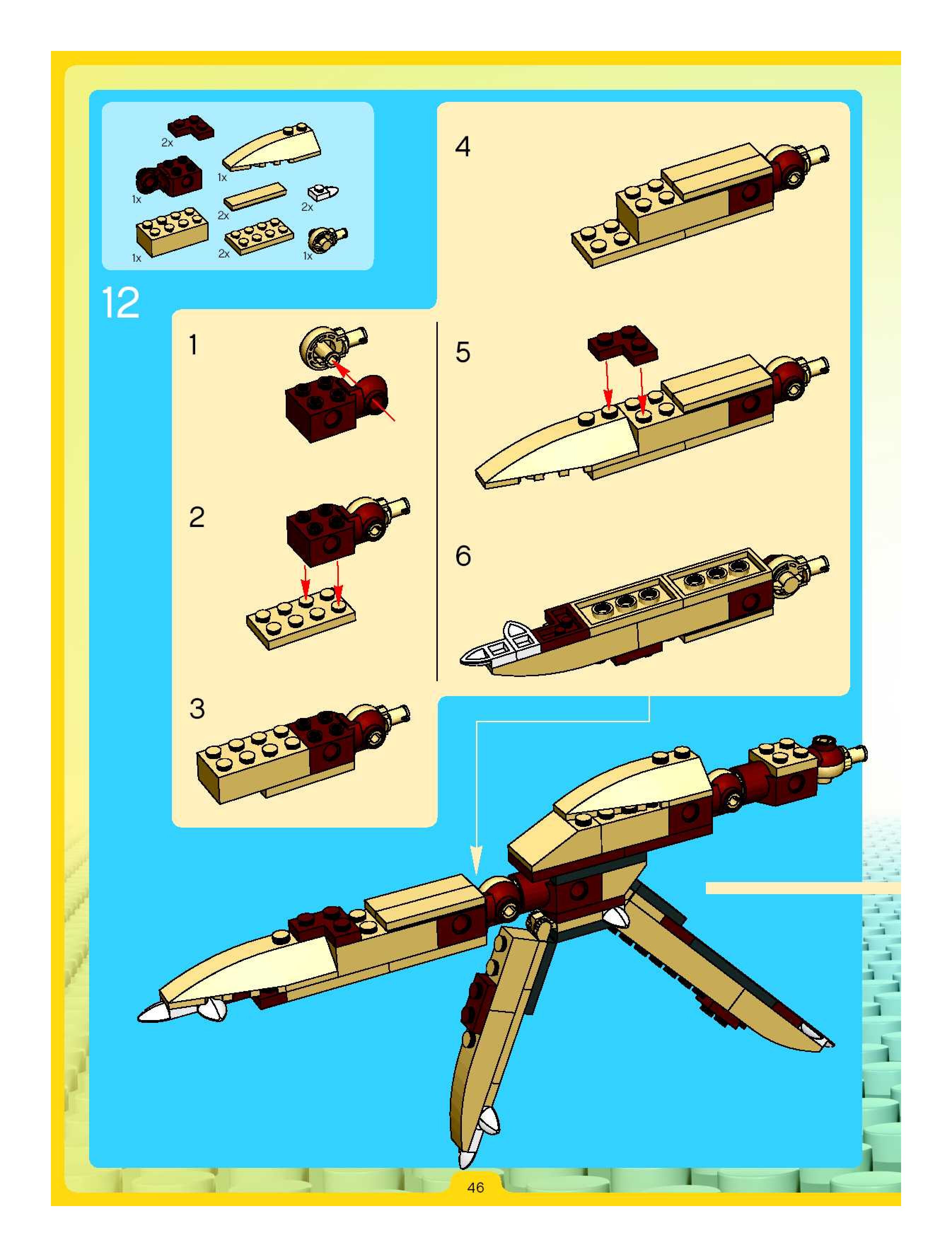 2x
1x
1x
2x
2x
1x
2x
1x

12

1

2

3

4

5

6

46