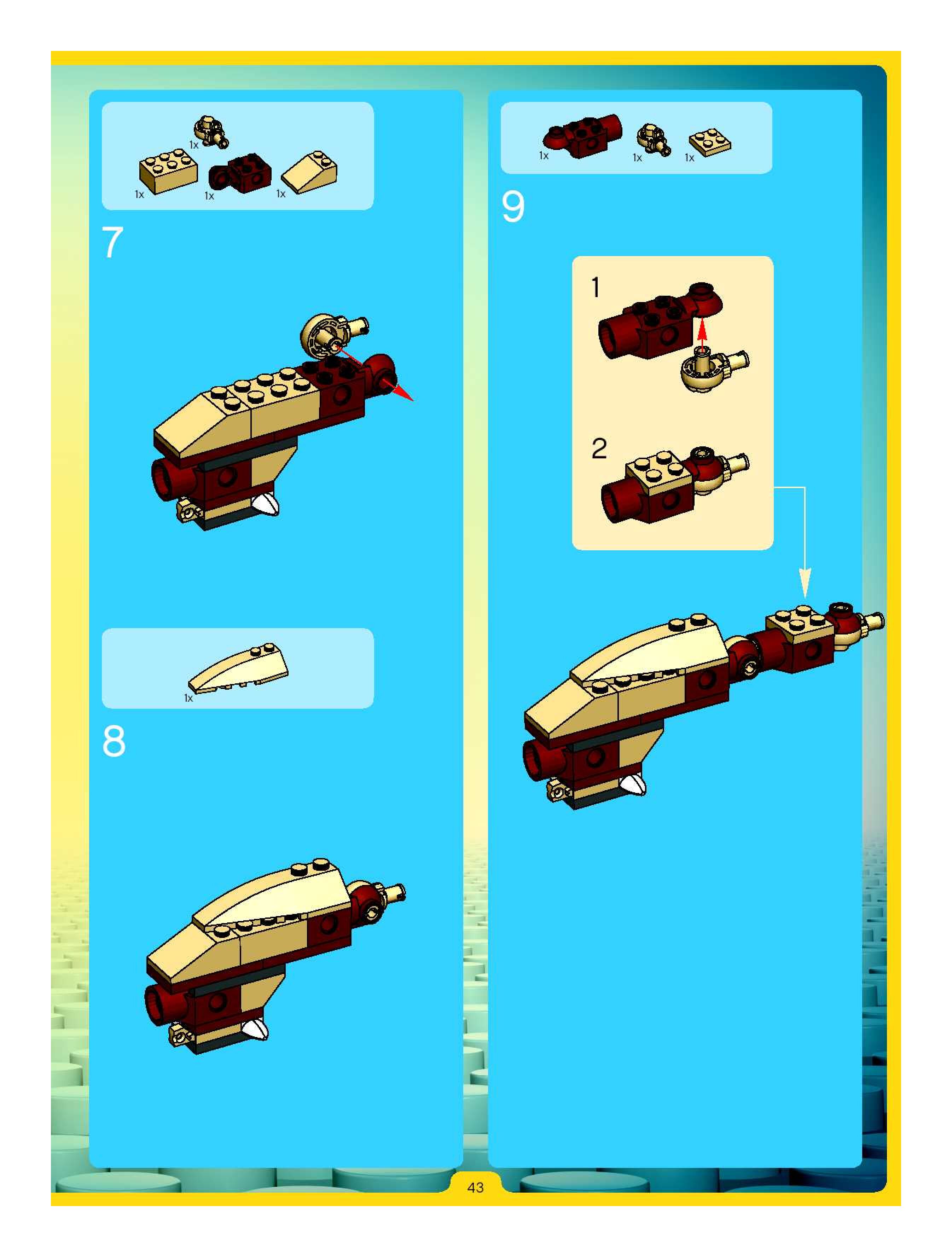 1x
1x
1x
1x

7

1x

8

1x
1x
1x

9

1

2

43