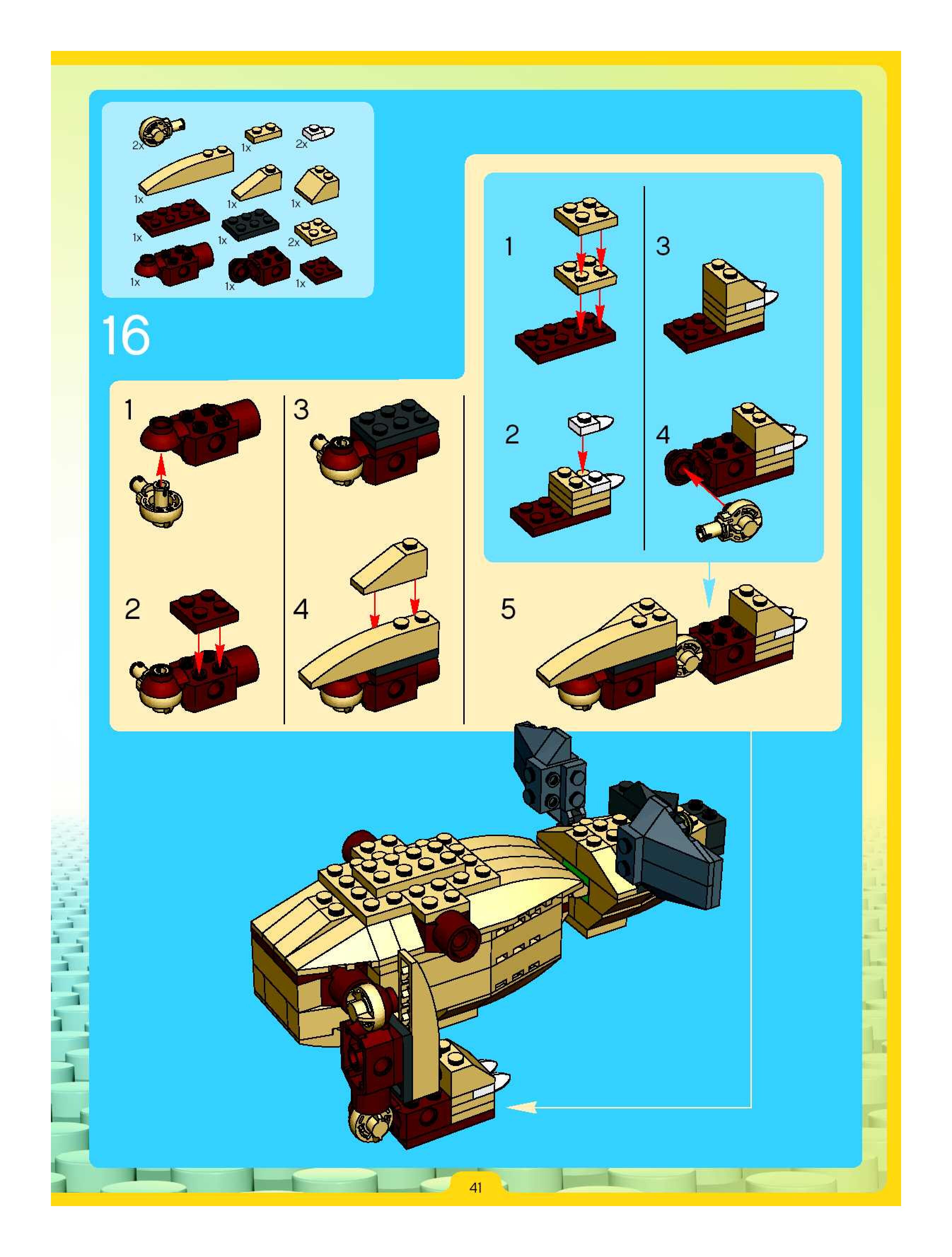 2x
1x
2x
1x
1x
1x
1x
1x
2x
1x
1x
1x

16

1
3
2
4

1
3
2
4
5

41