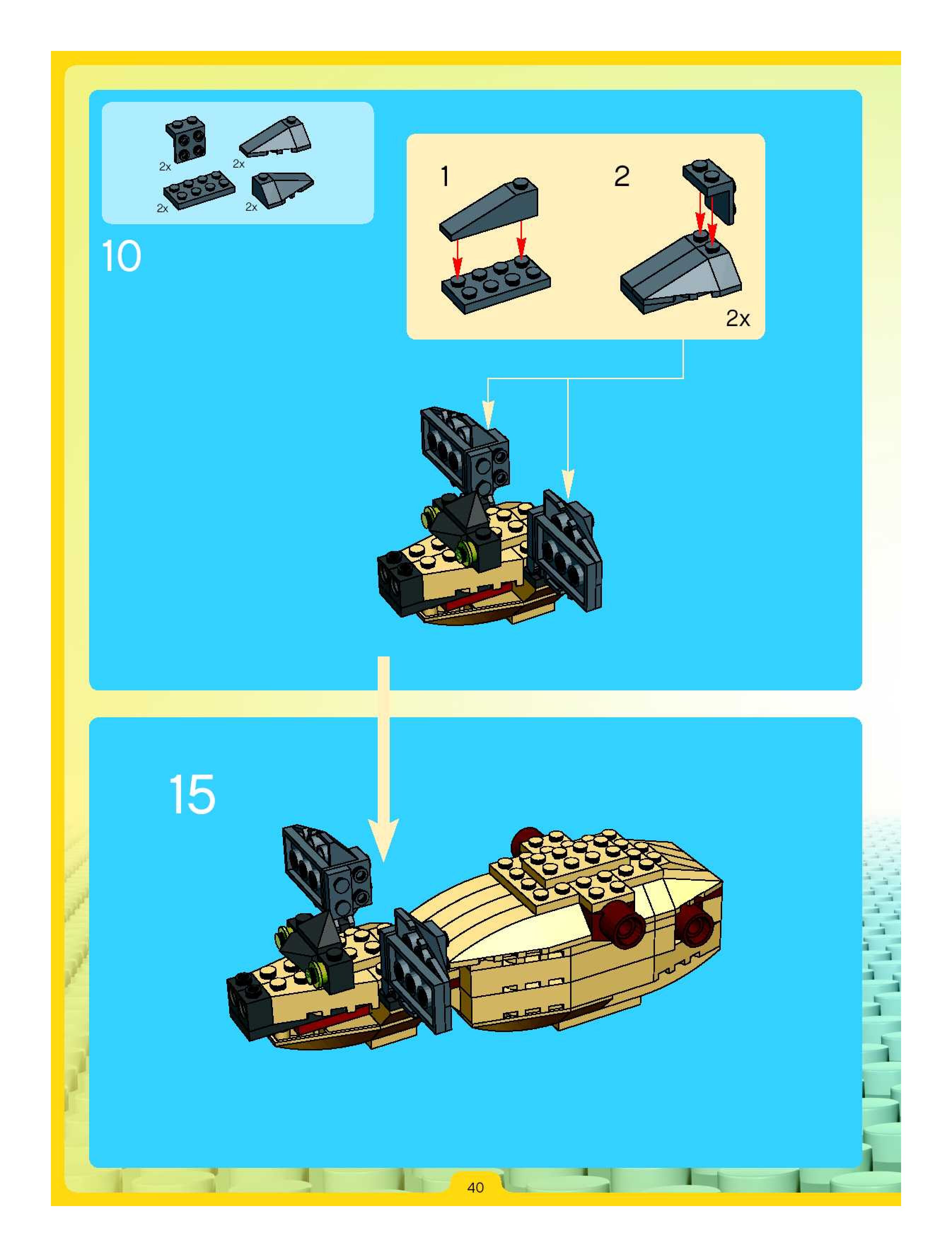 2x
2x
2x
2x

10

1

2

2x

15

40