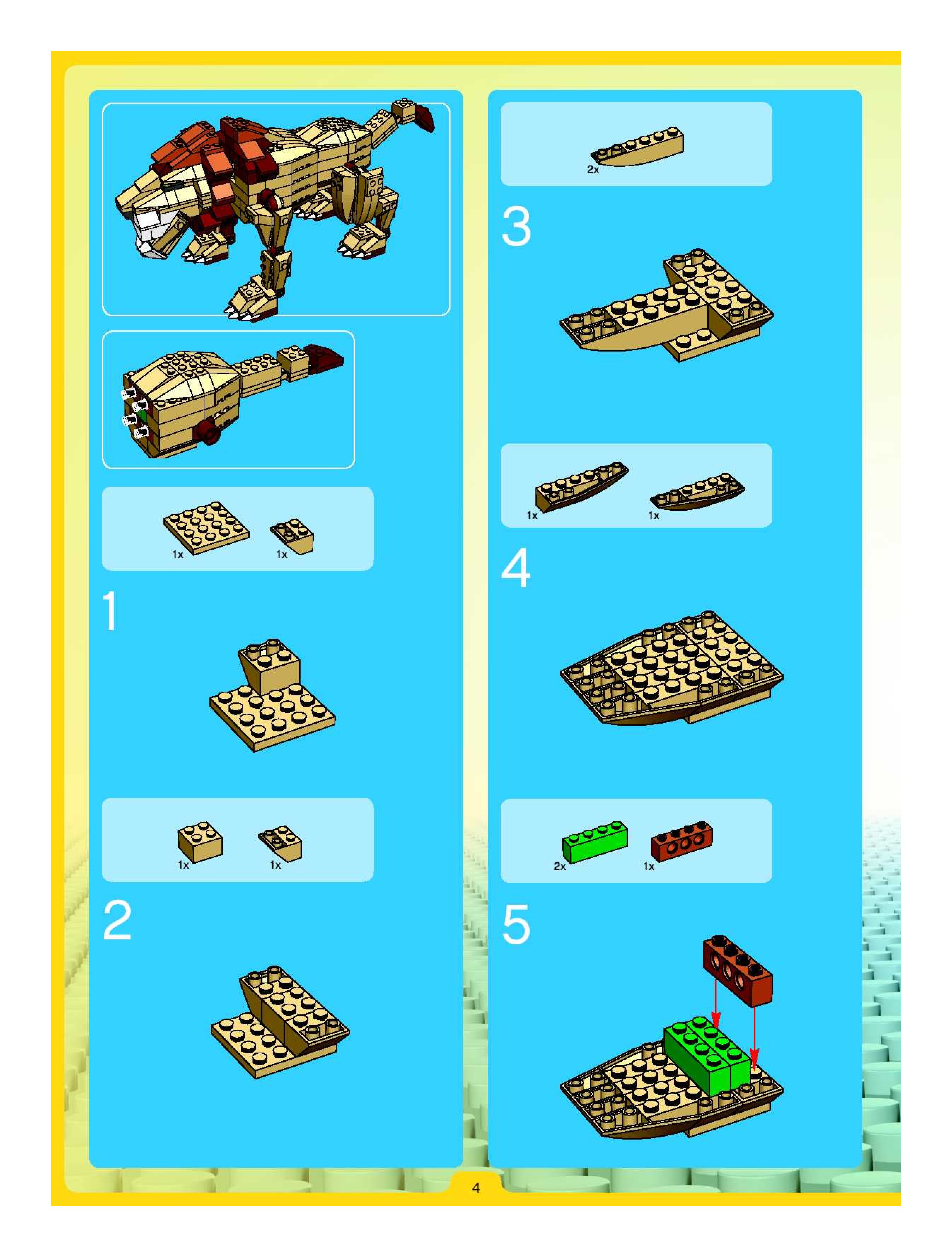 1x 1x

1

1x 1x

2

2x

3

1x 1x

4

2x 1x

5

4