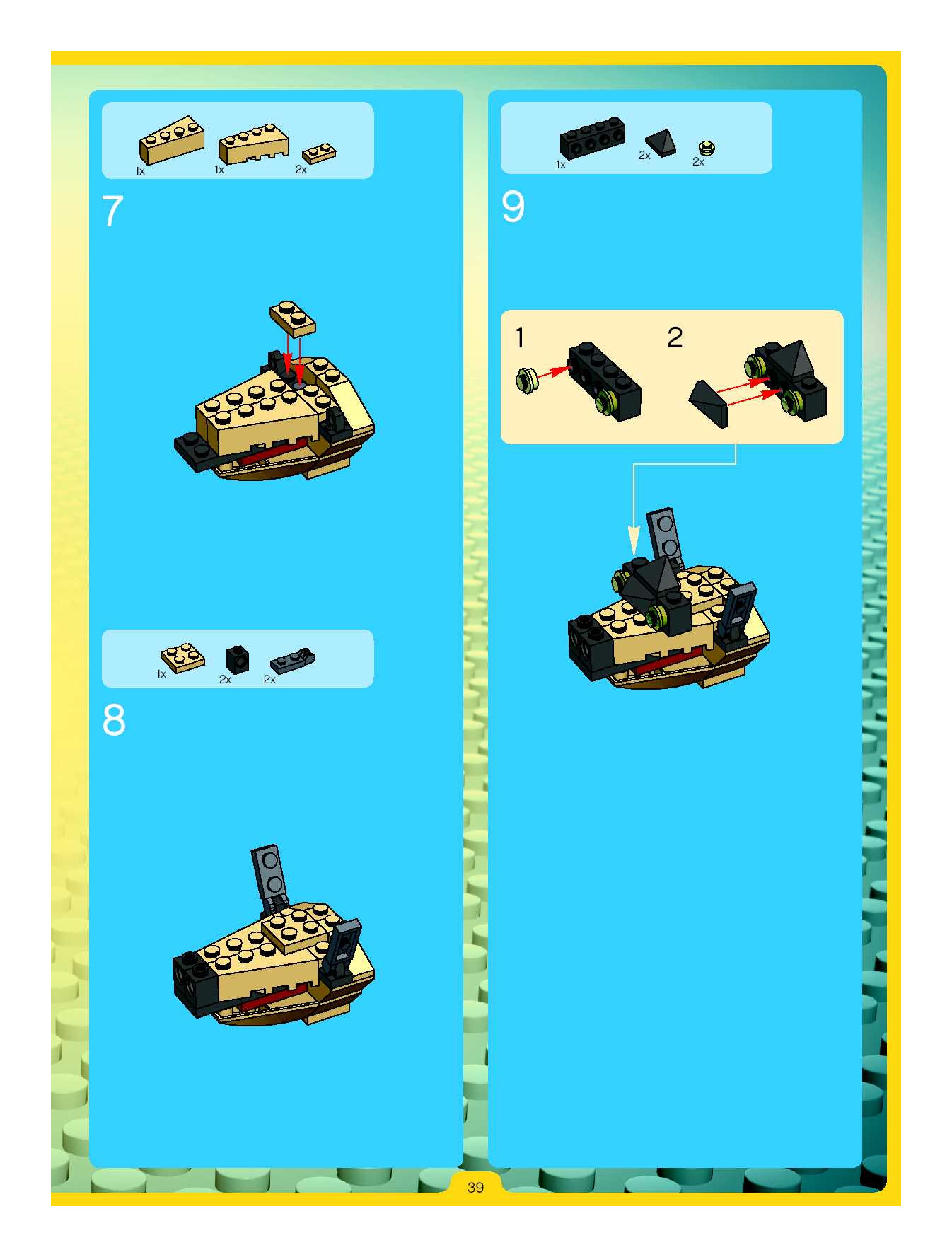 1x 1x 2x

7

1x 2x 2x

8

1x 2x 2x

9

1

2

39