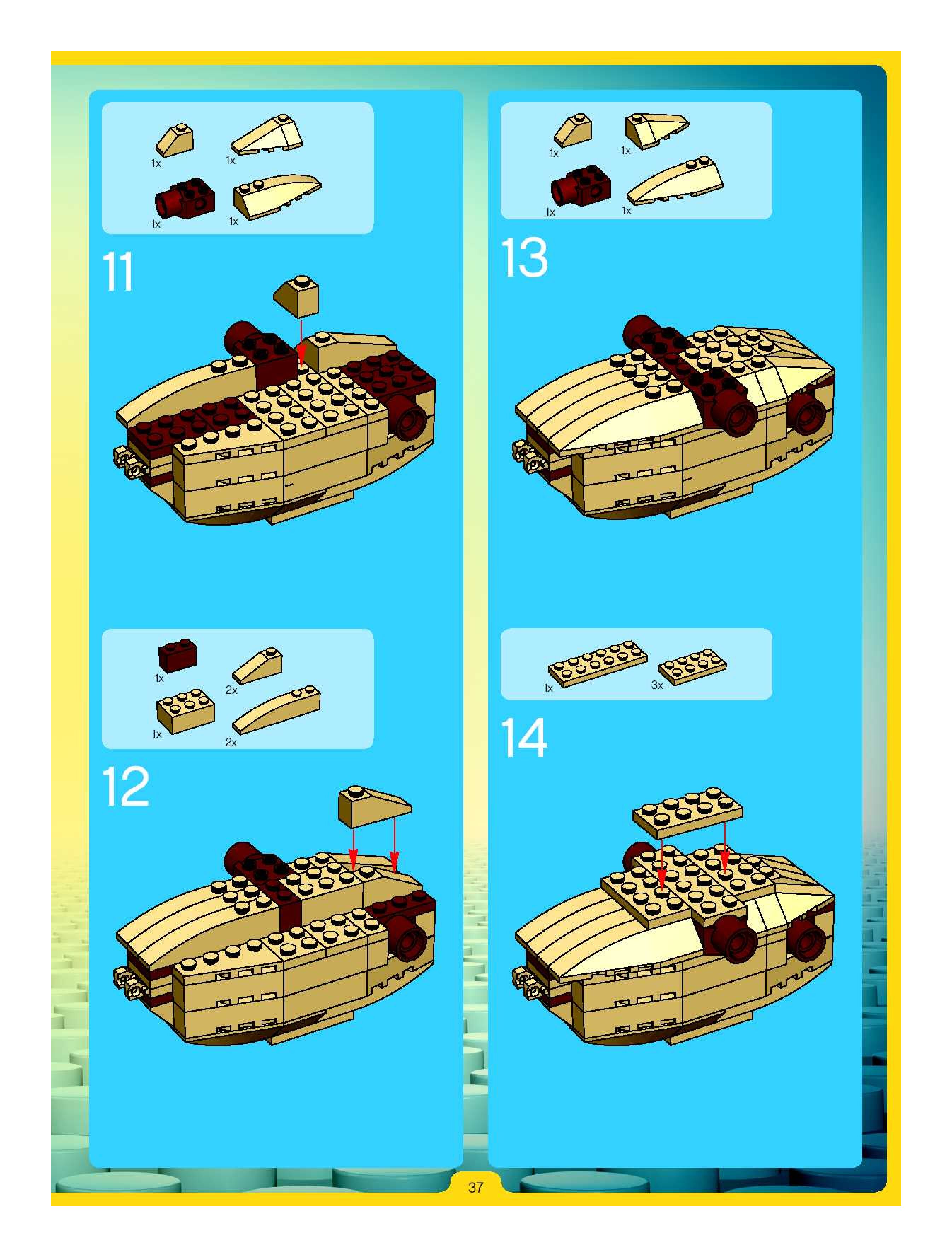 1x 1x
1x 1x

11

1x 2x
1x 2x

12

1x 1x
1x 1x

13

1x 3x

14

37