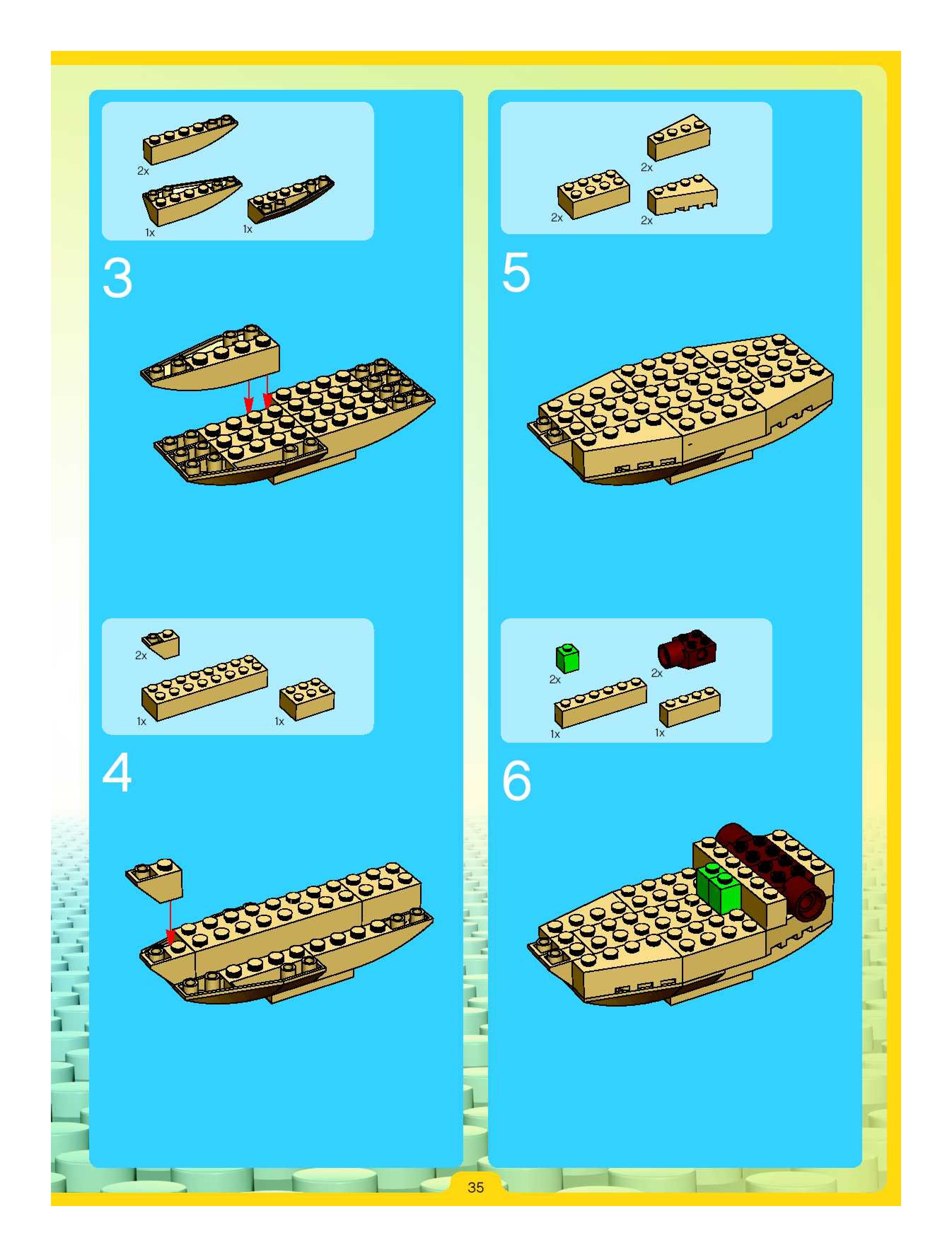 2x
1x
1x

3

2x
1x
1x

4

2x
2x
2x

5

2x
2x
1x
1x

6

35