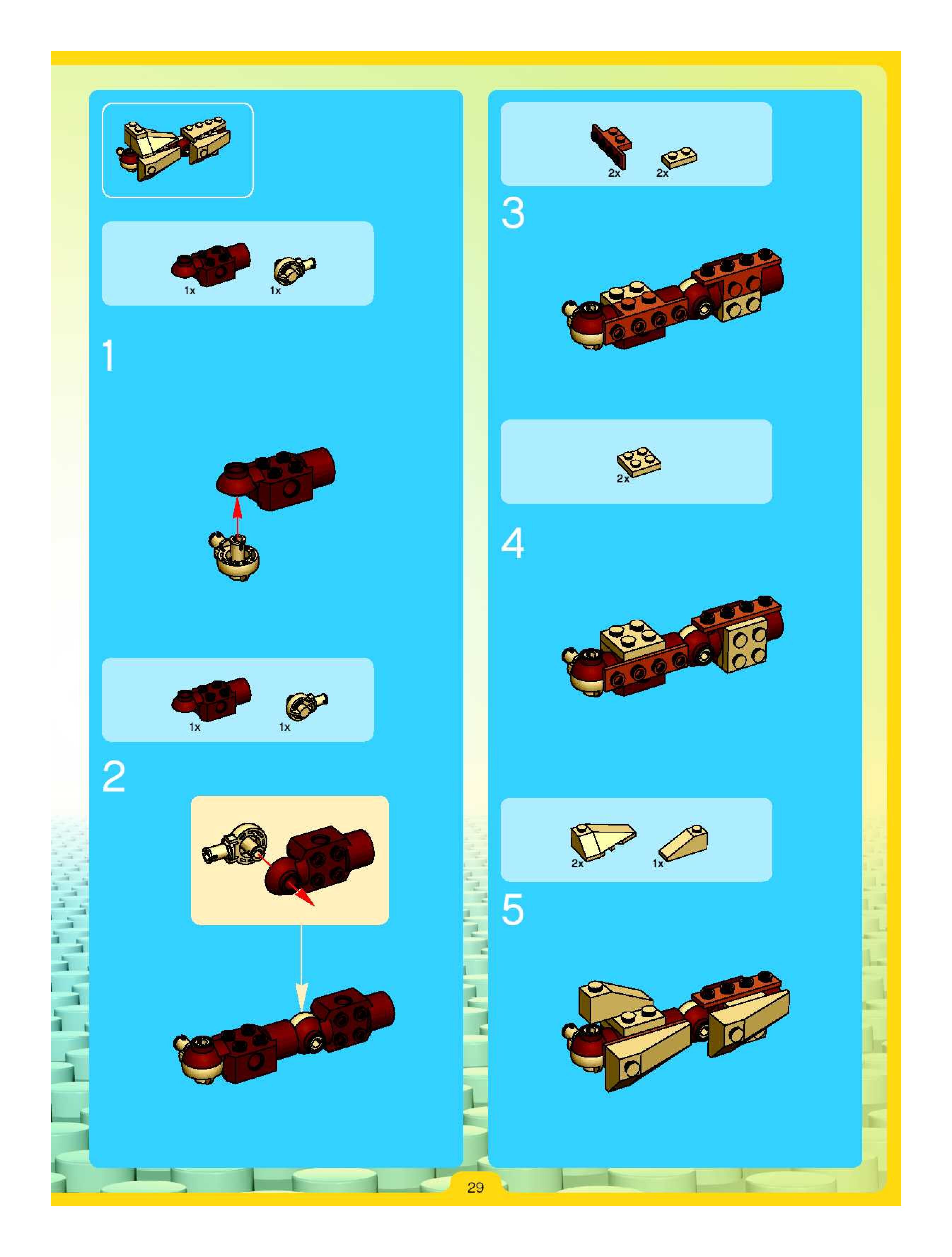 1x 1x

1

1x 1x

2

2x 2x

3

2x

4

2x 1x

5

29