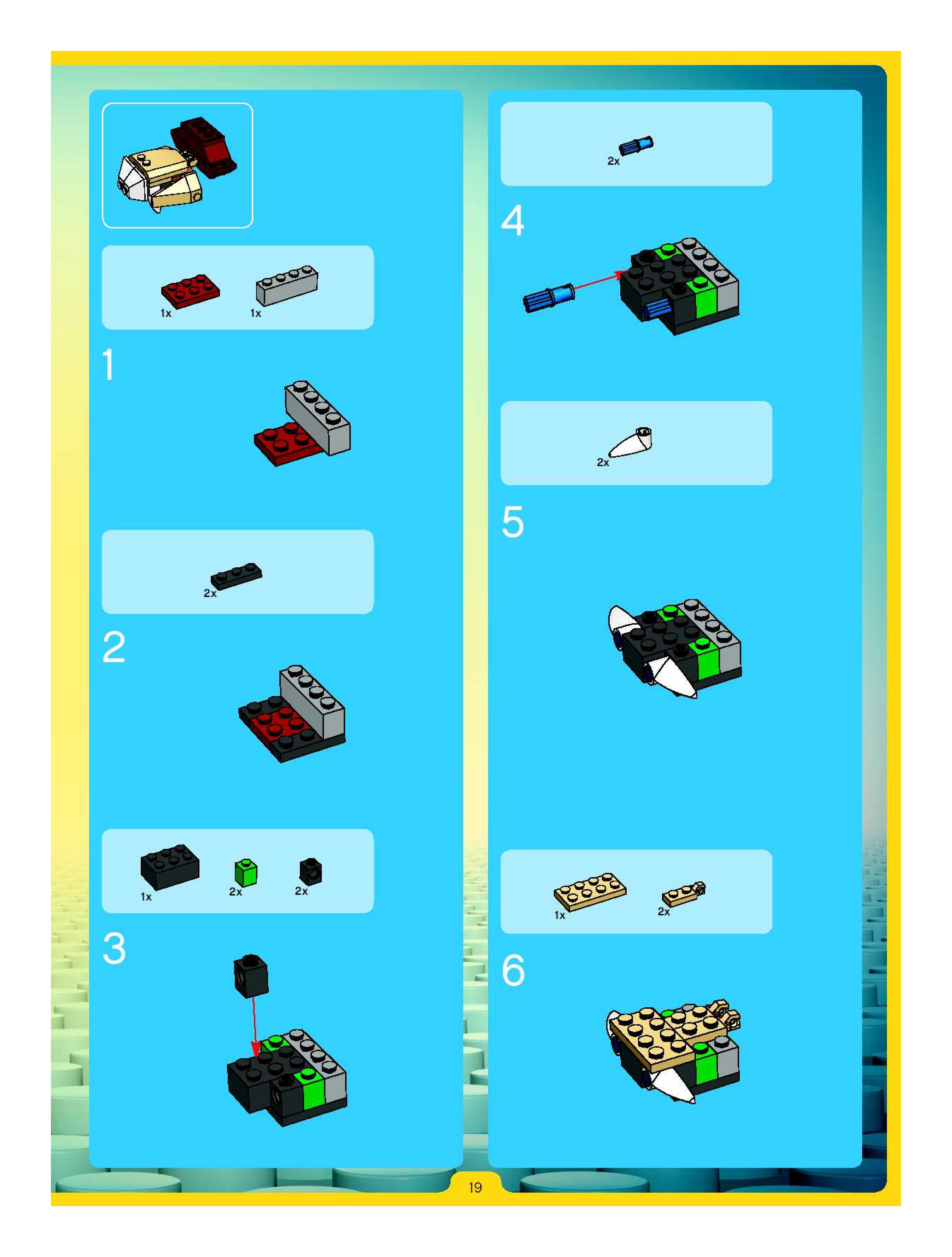 1x 1x

1

2x

2

1x 2x 2x

3

2x

4

2x

5

1x 2x

6

19