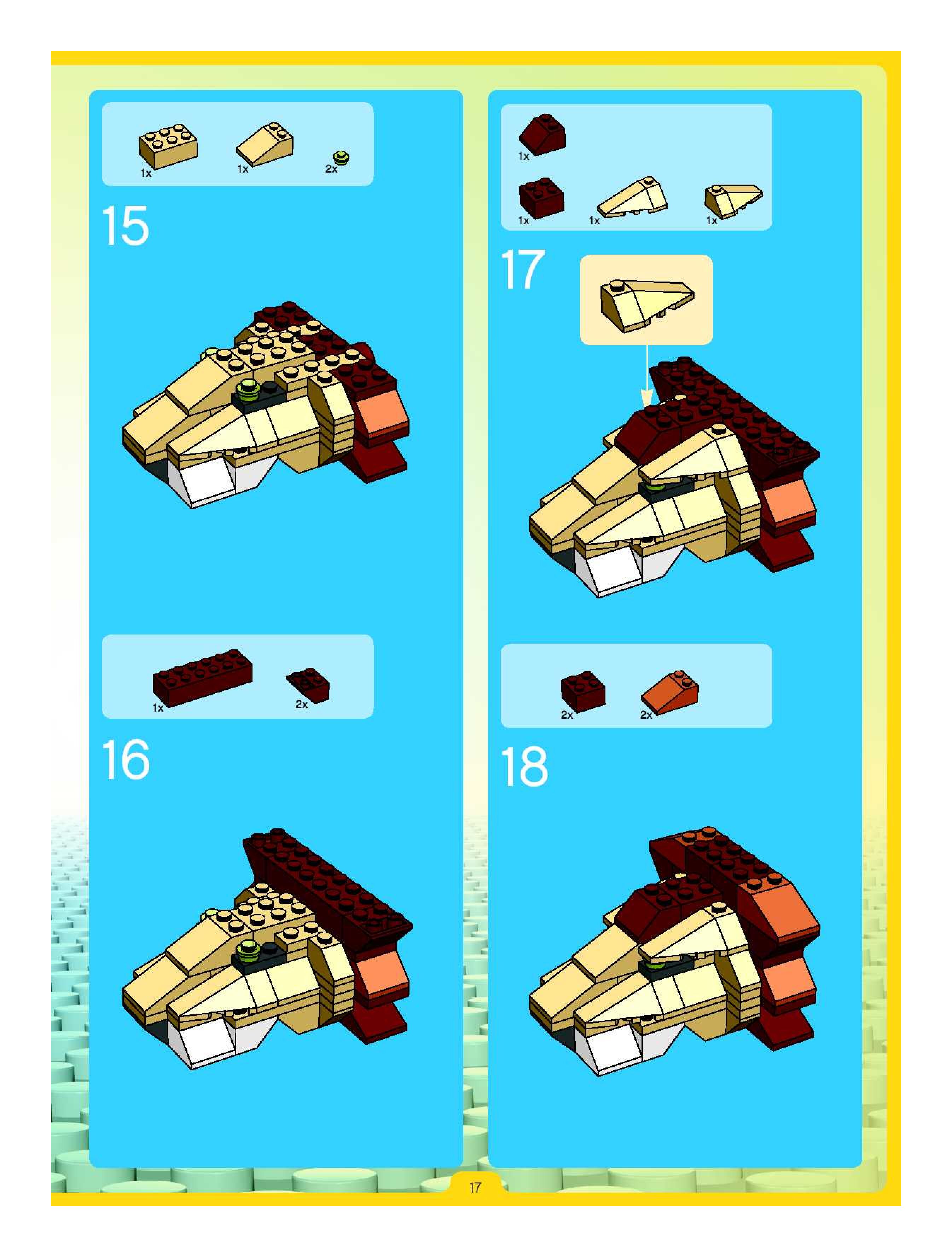 1x 1x 2x

15

1x 2x

16

1x

1x 1x 1x

17

2x 2x

18

17