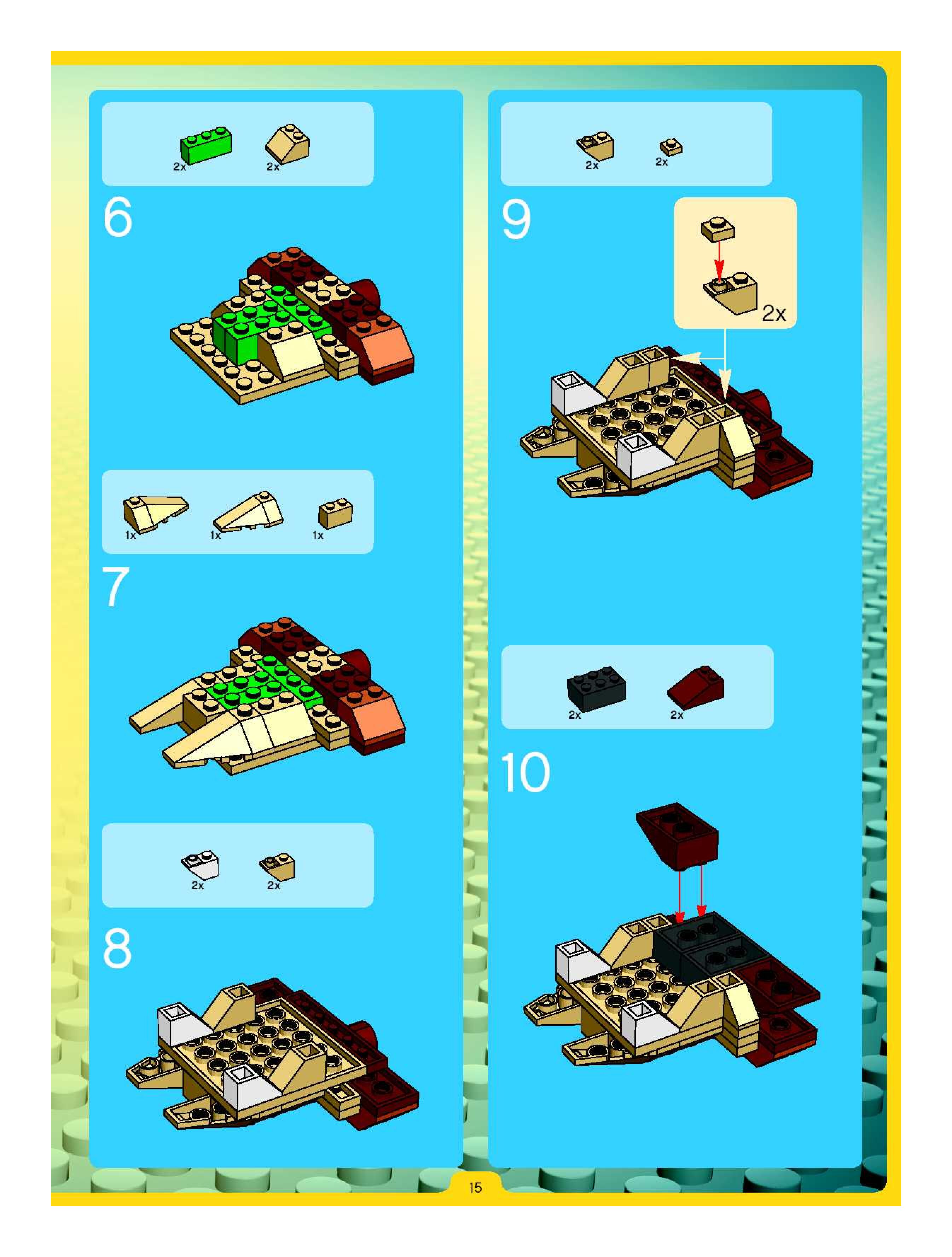 2x 2x

6

1x 1x 1x

7

2x 2x

8

2x 2x

9

2x

2x 2x

10

15