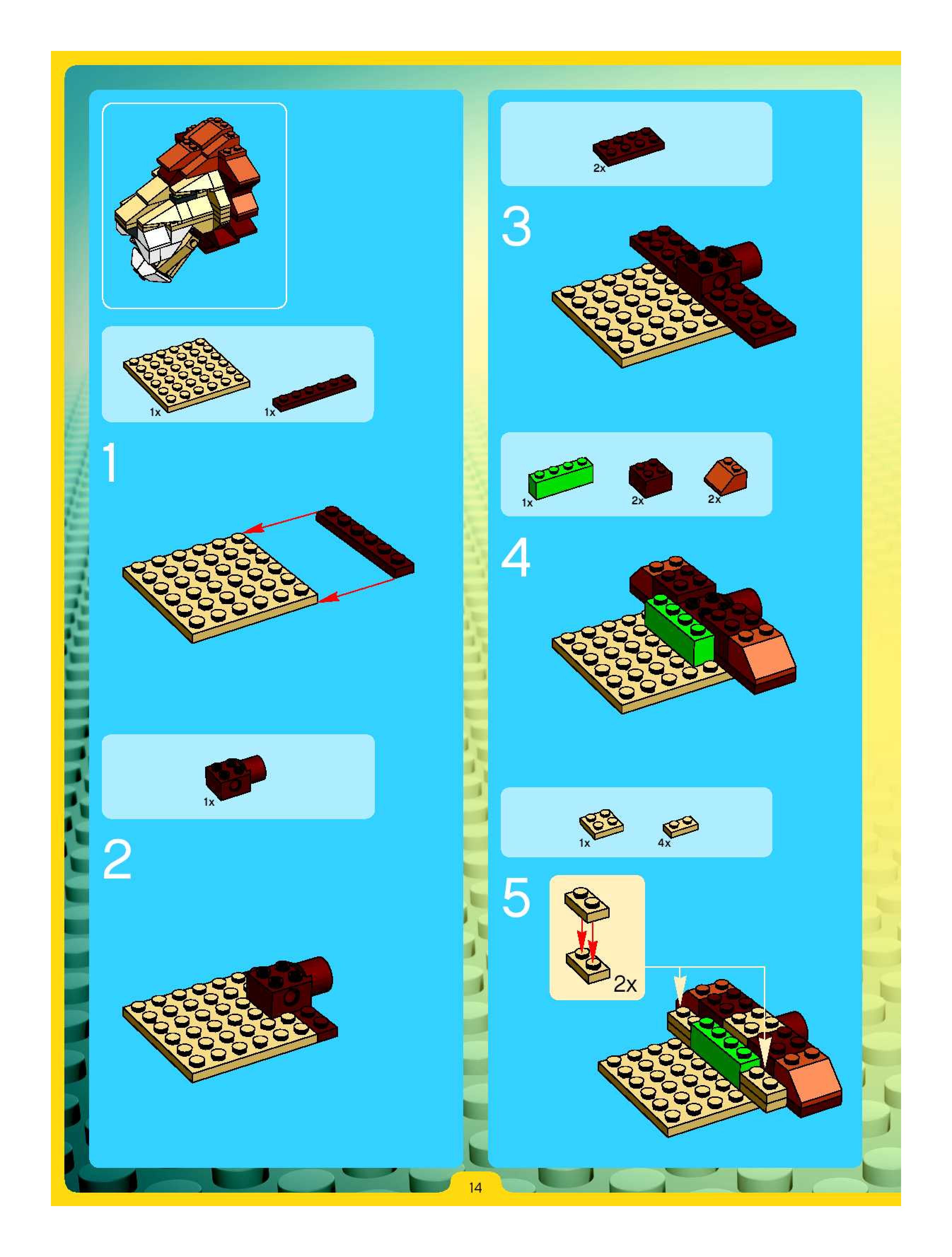 1x 1x

1

1x

2

2x

3

1x 2x 2x

4

1x 4x

5

2x

14