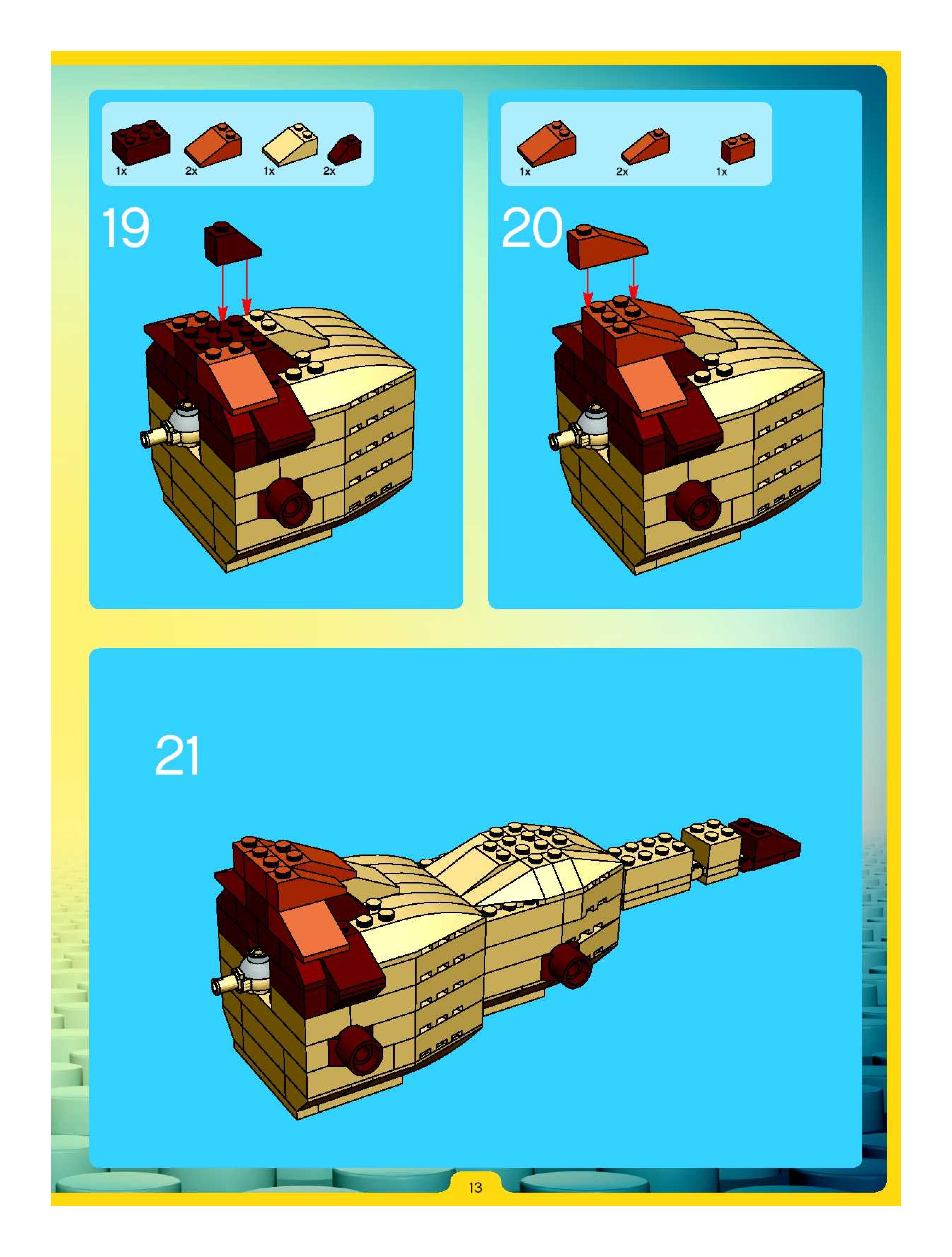 1x 2x 1x 2x

19

1x 2x 1x

20

21

13