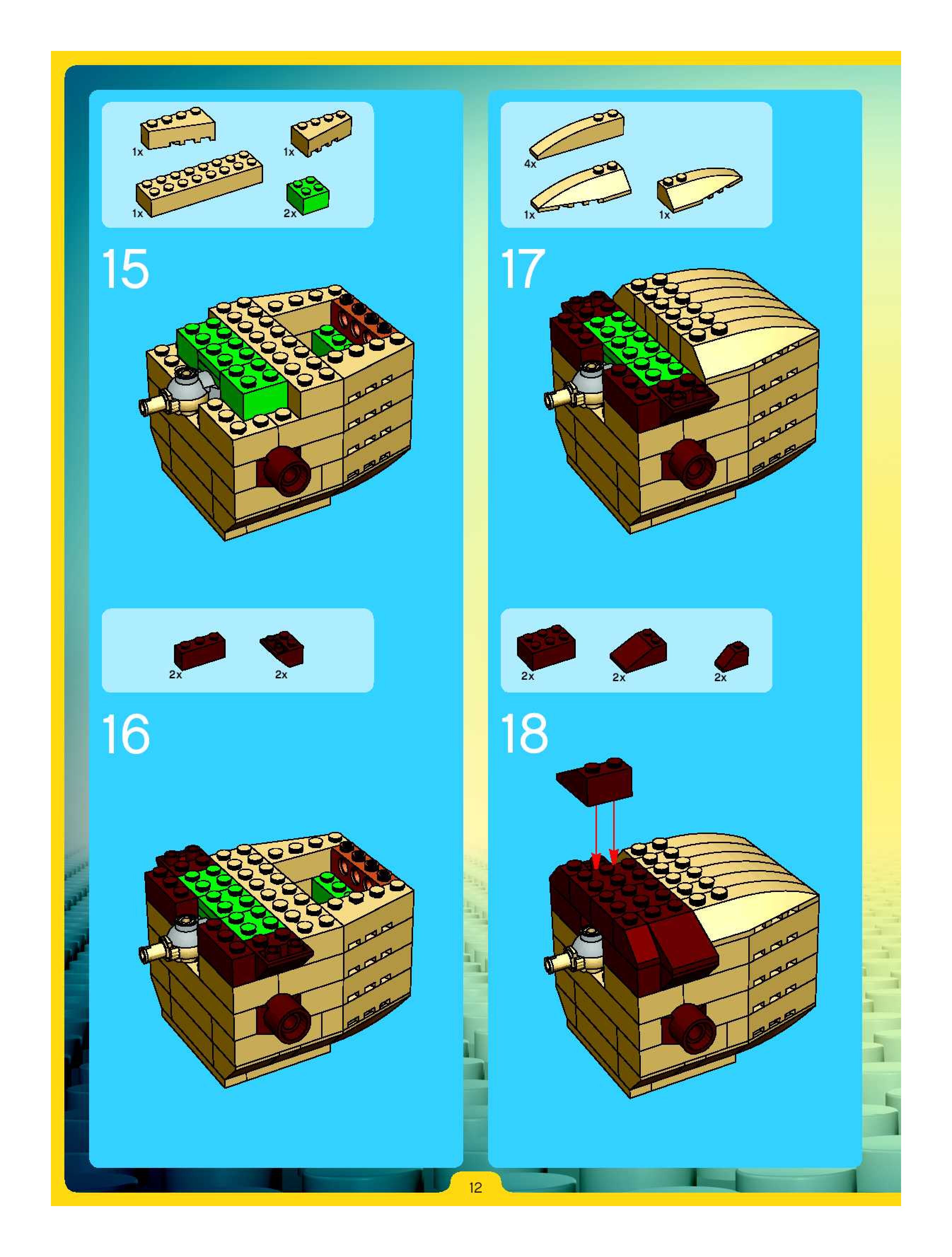 1x 1x
1x 2x

15

2x 2x

16

4x
1x 1x

17

2x 2x 2x

18

12