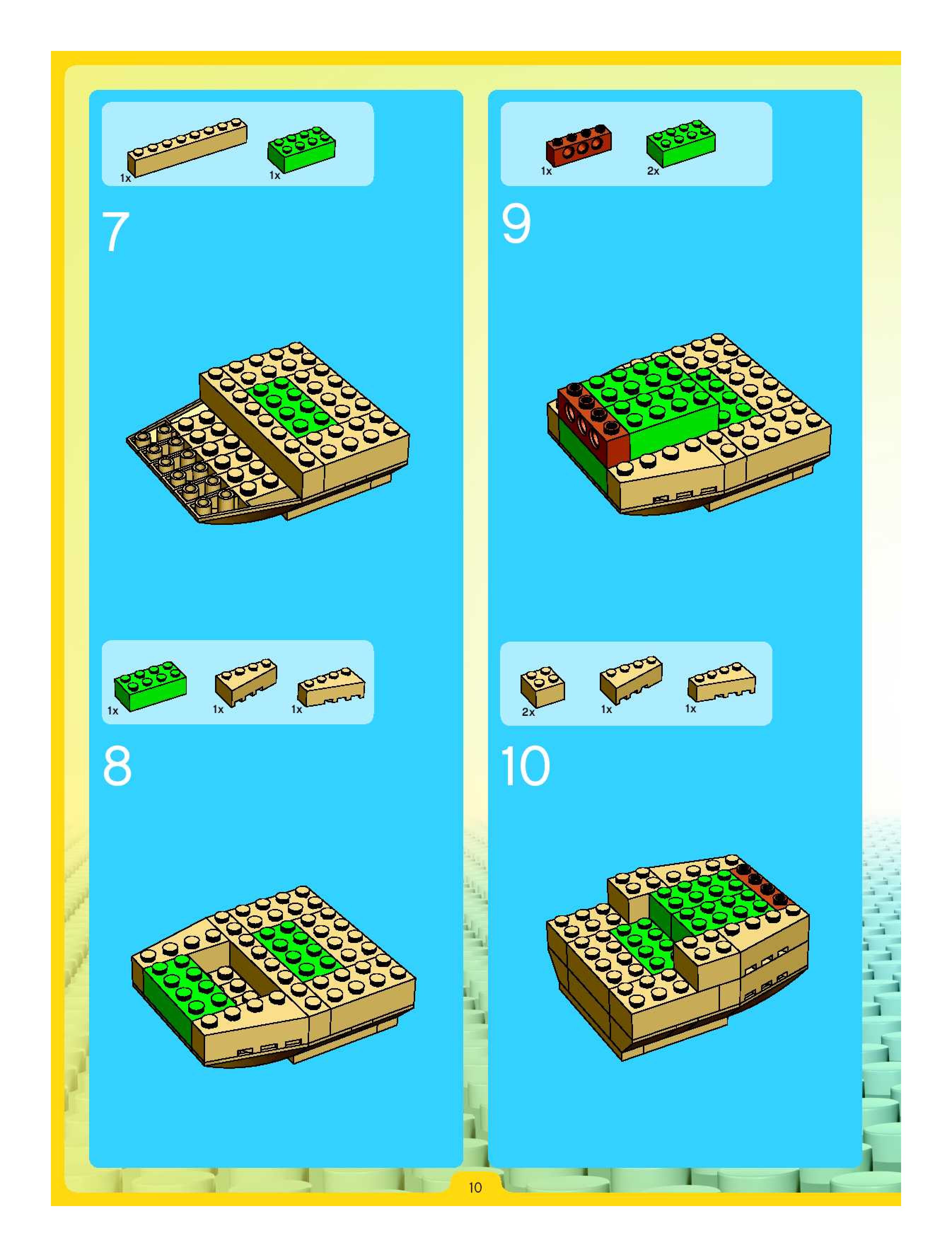 1x 1x

7

1x 1x 1x

8

1x 2x

9

2x 1x 1x

10

10