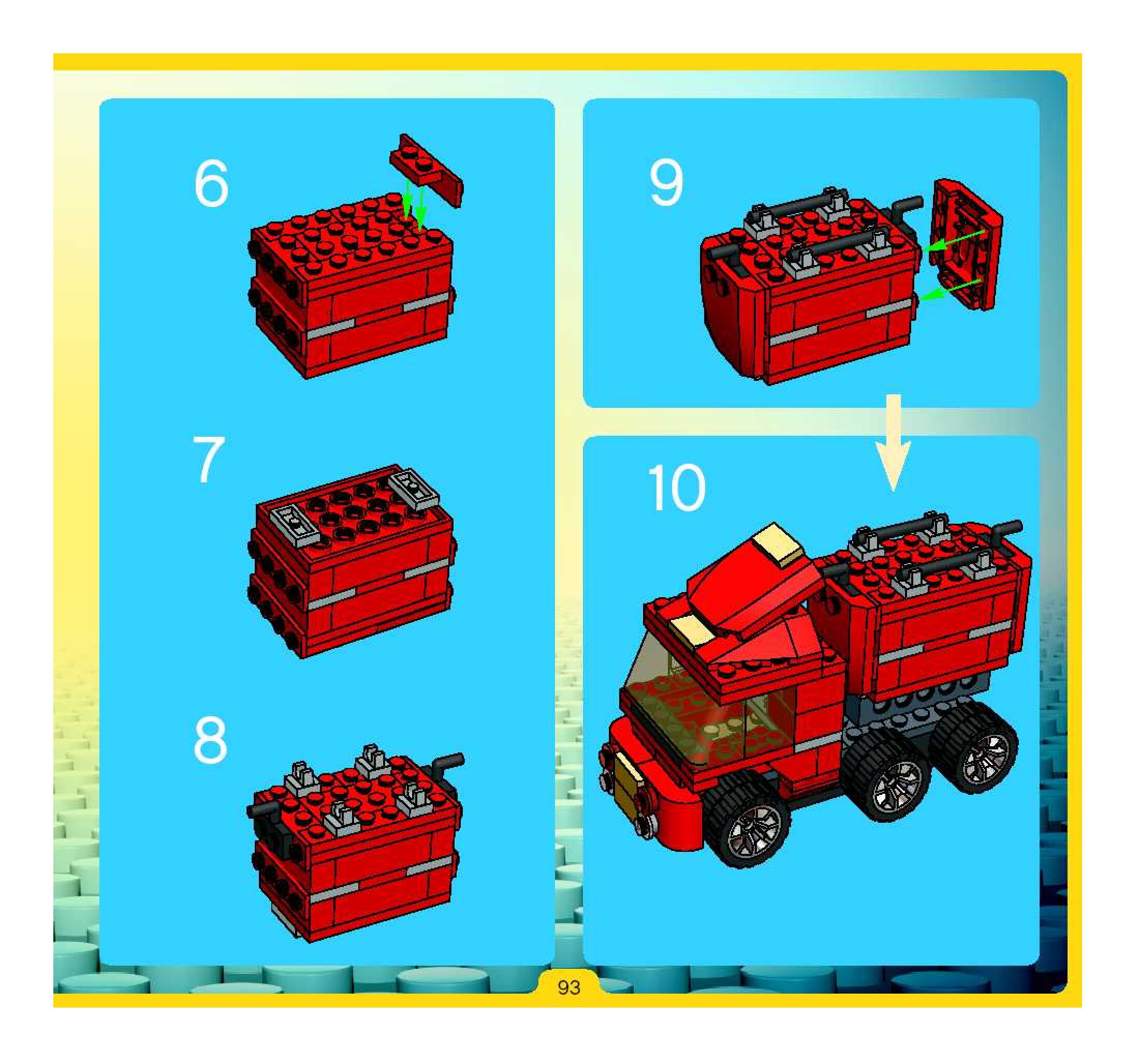 6

7

8

9

10

93