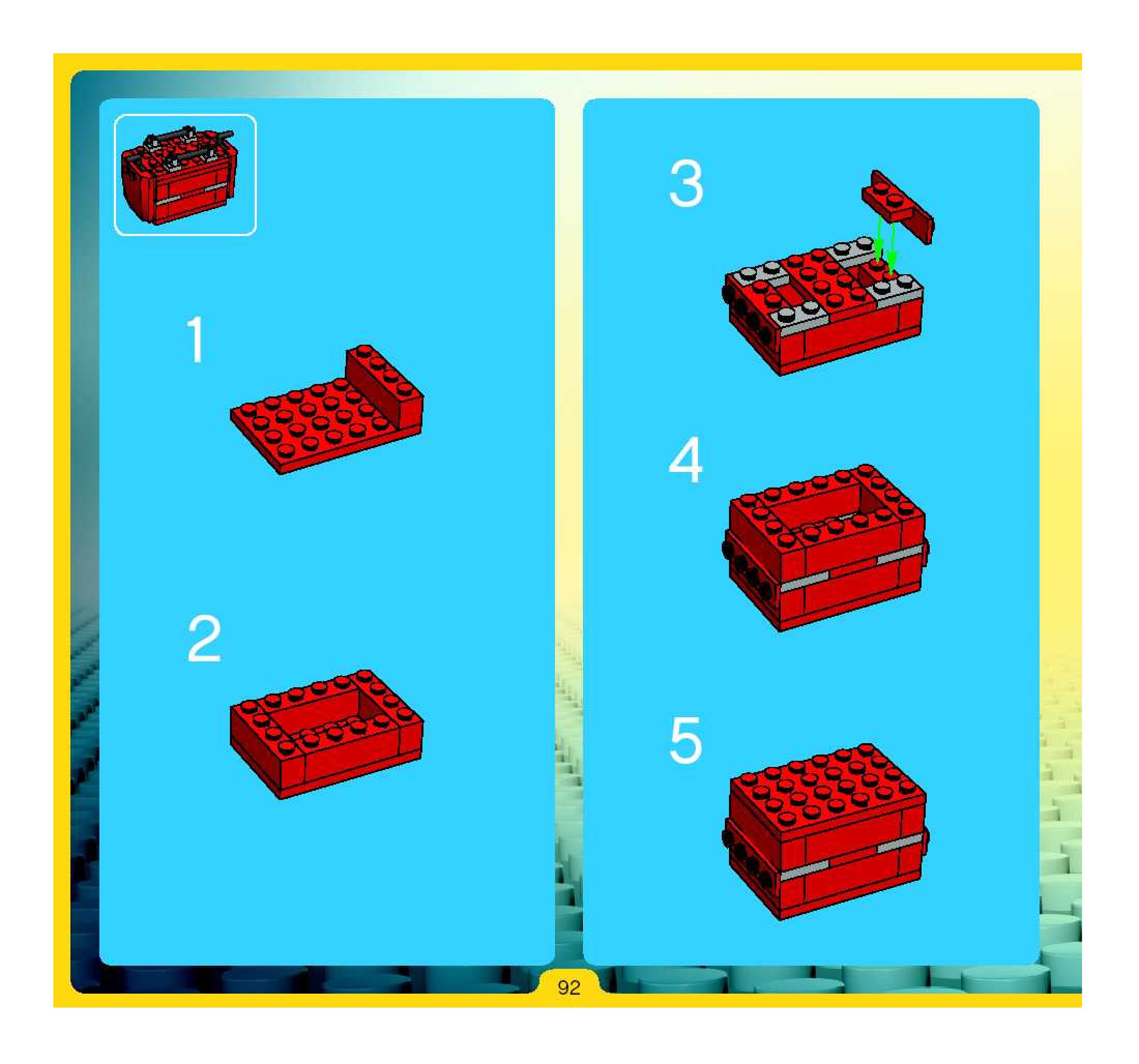 1

2

3

4

5

92