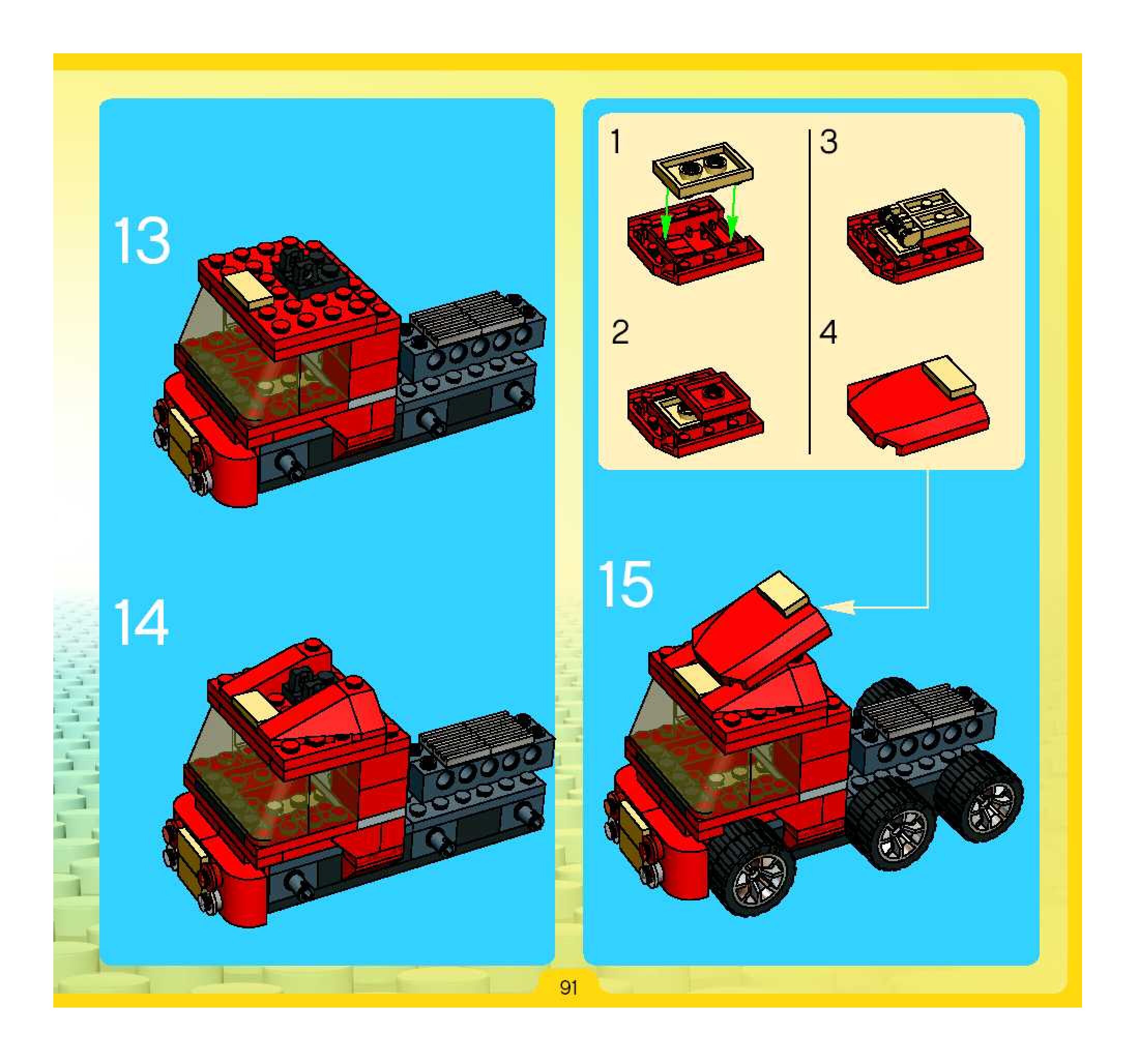 13

14

1

2

3

4

15

91