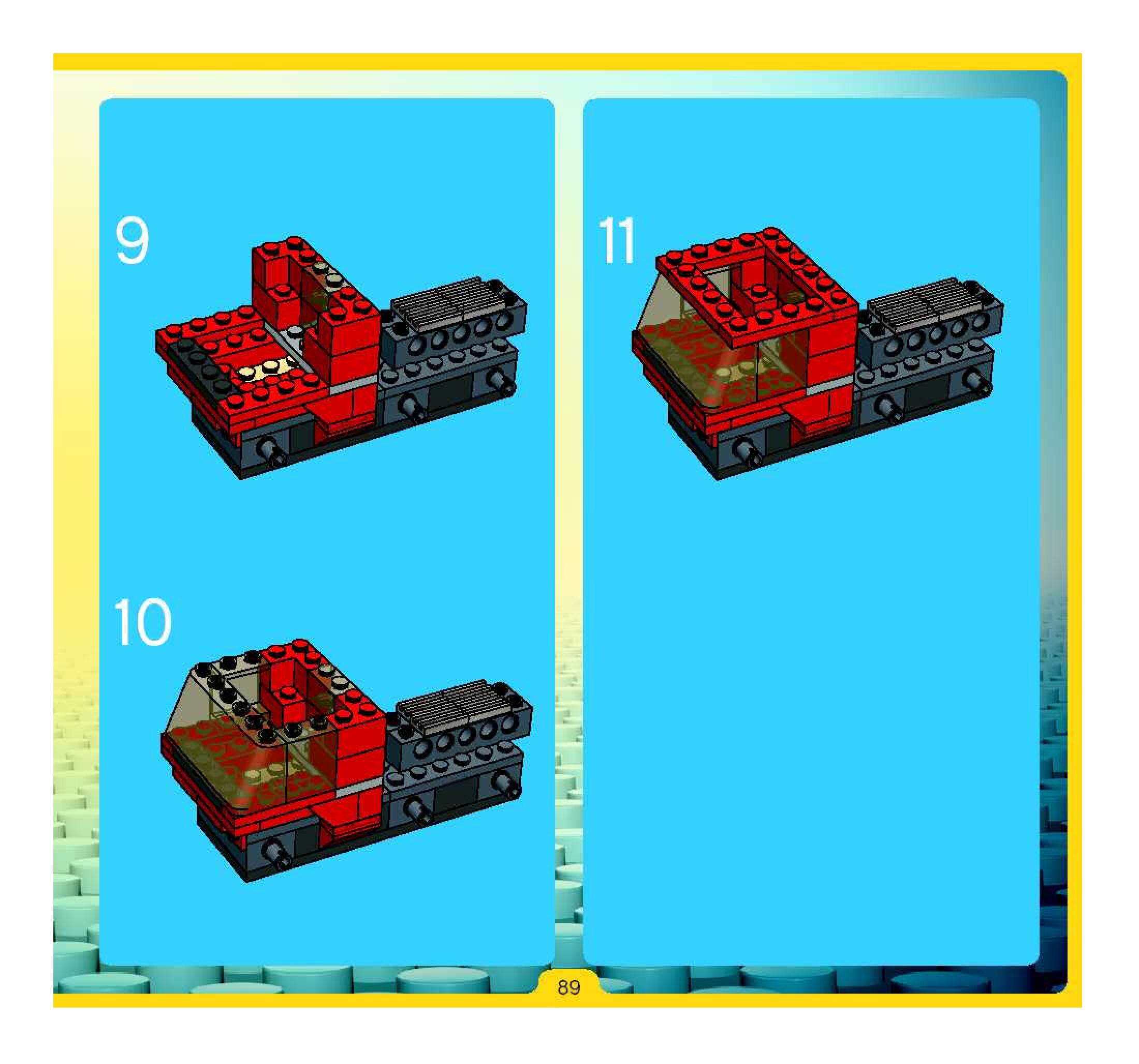 9

10

11

89