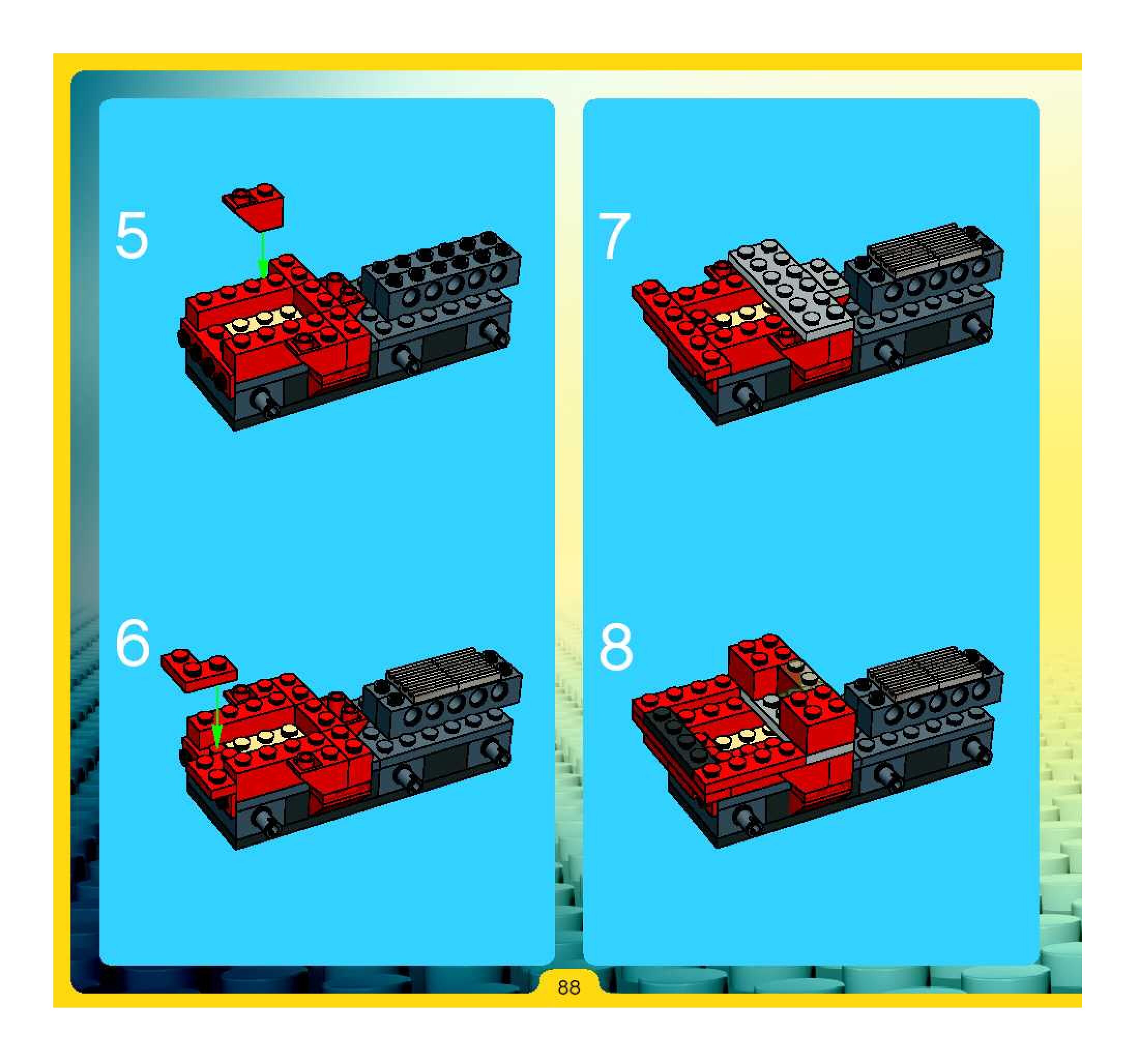 5

6

7

8

88