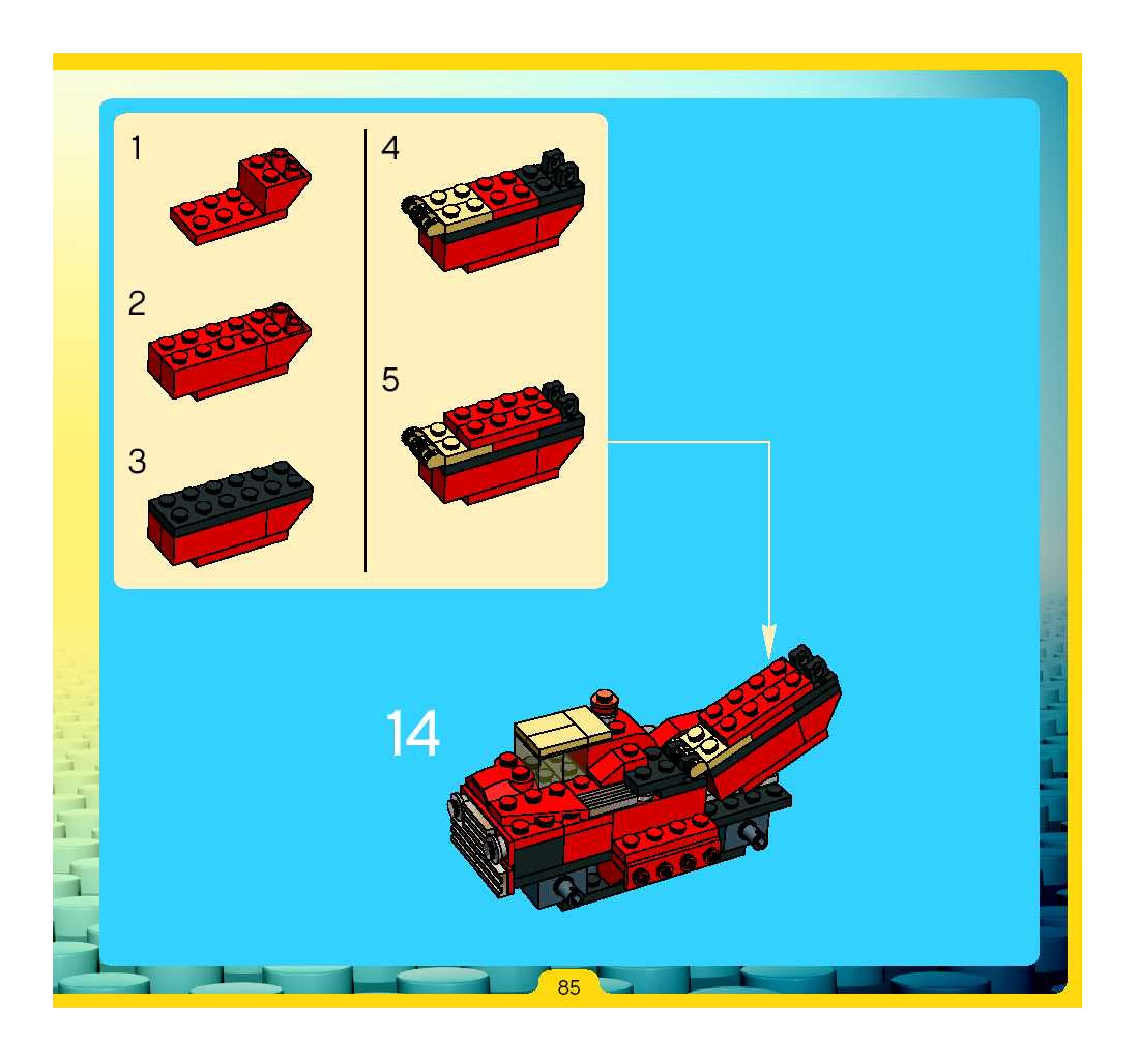 1

2

3

4

5

14

85