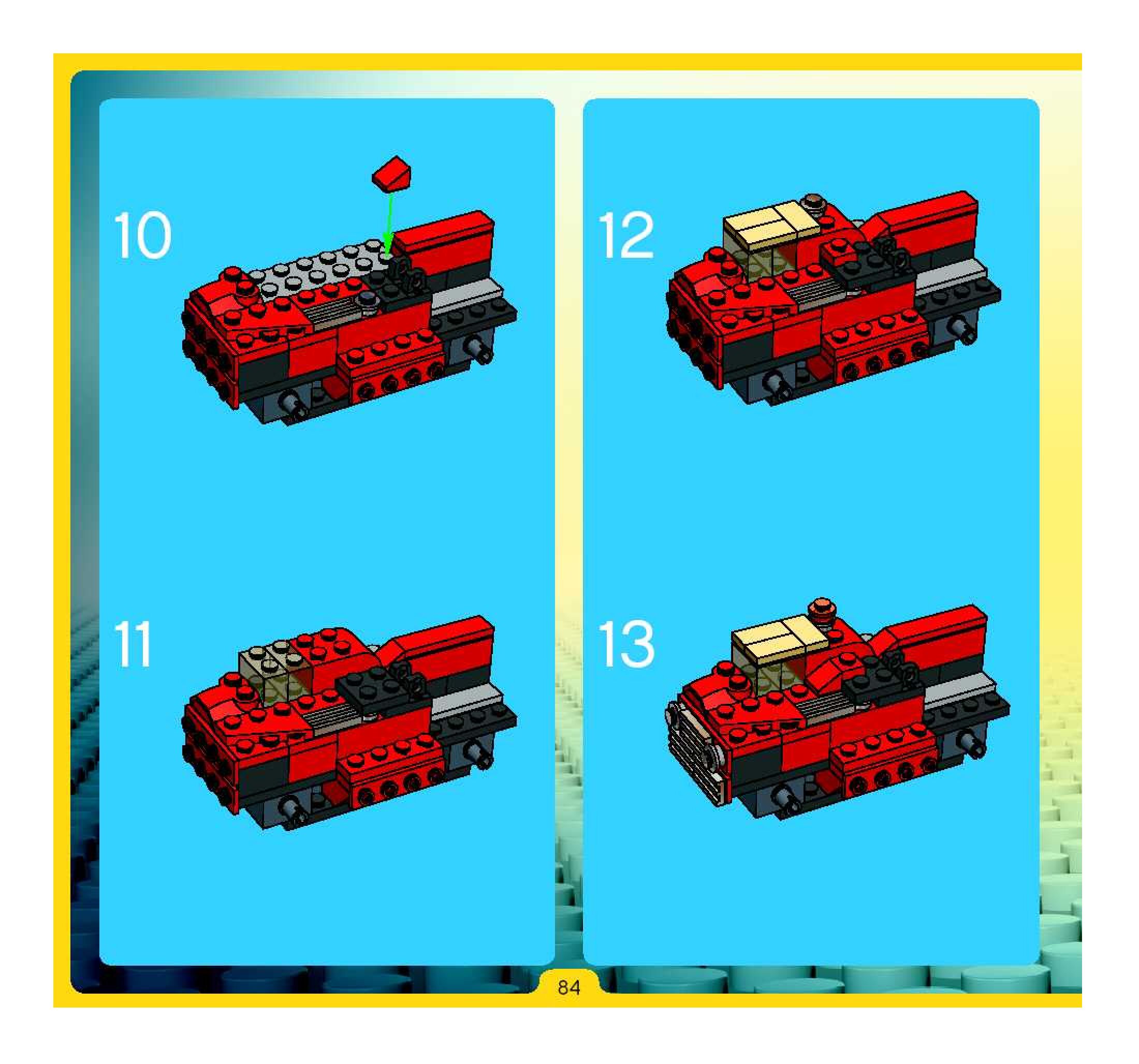 10

11

12

13

84