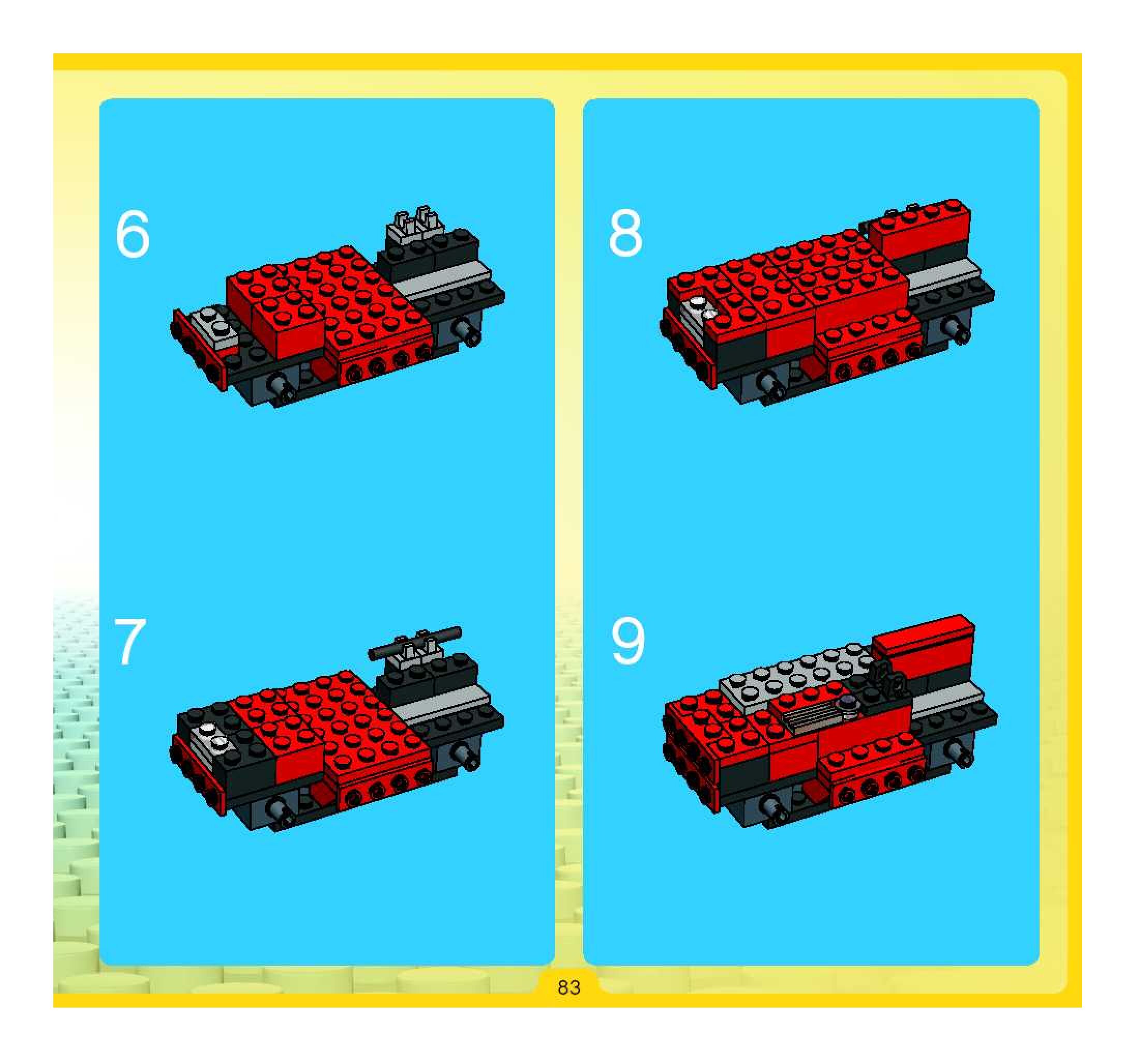 6

7

8

9

83