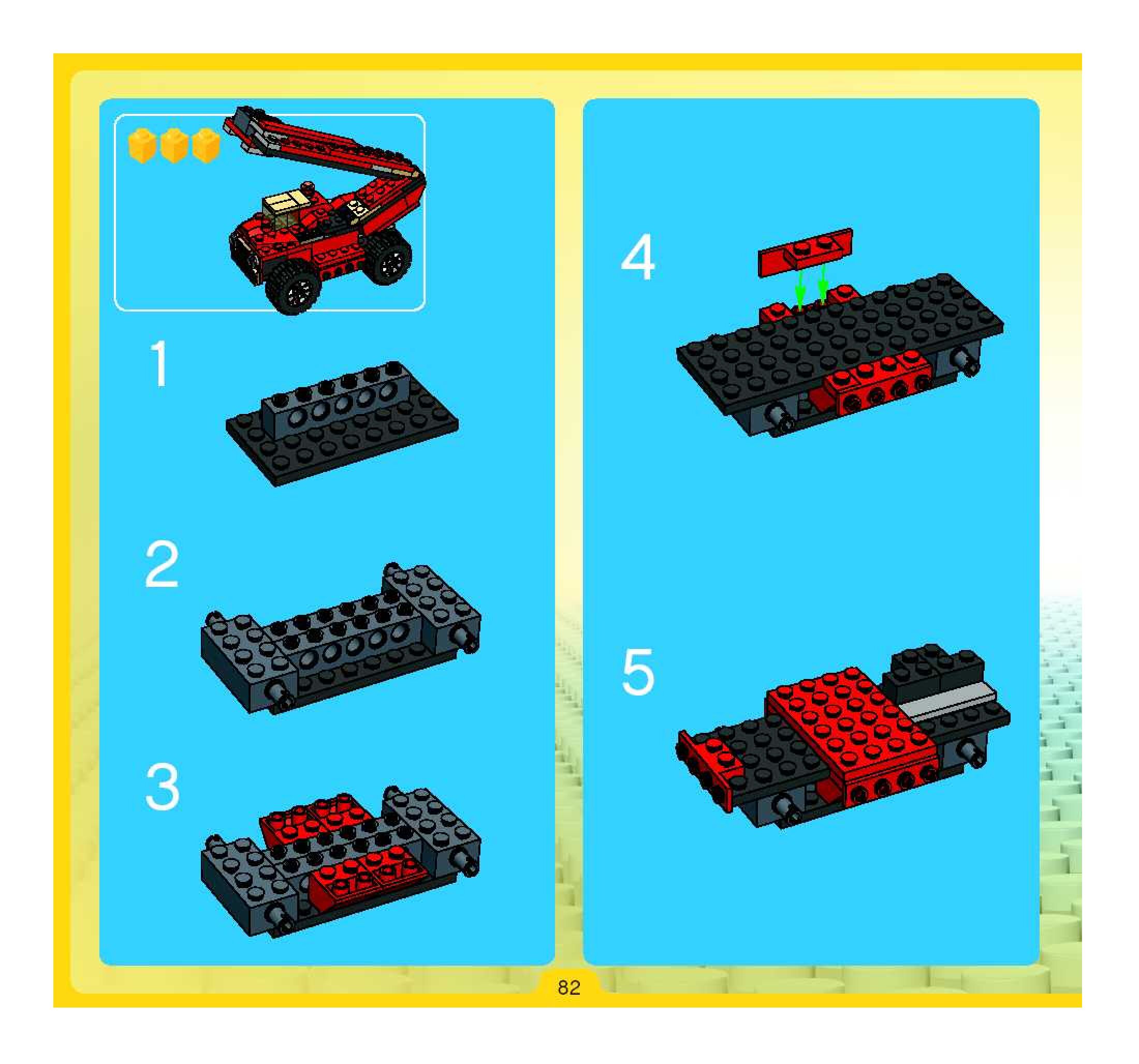 1

2

3

4

5

82