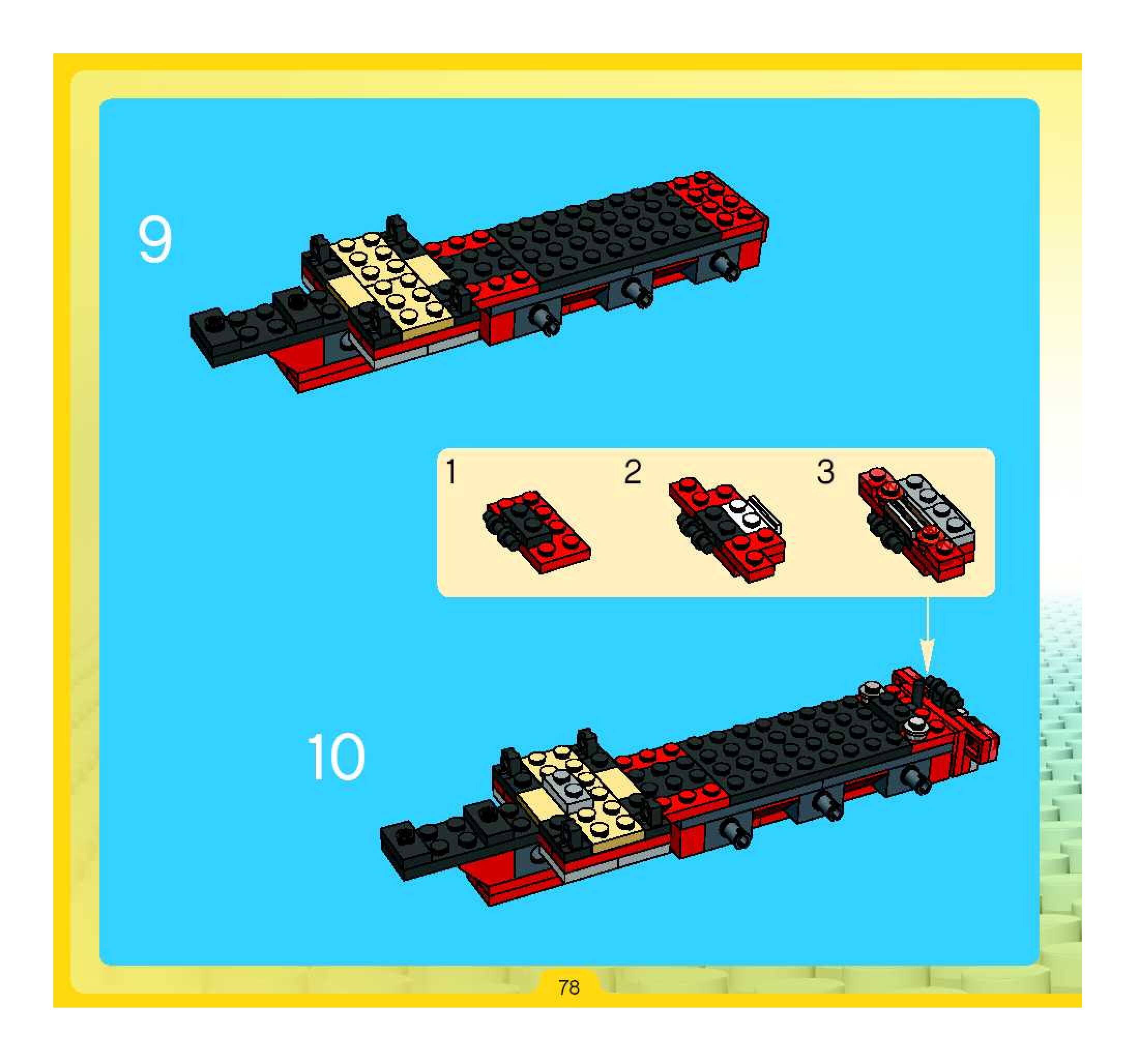 9

1

2

3

10

78