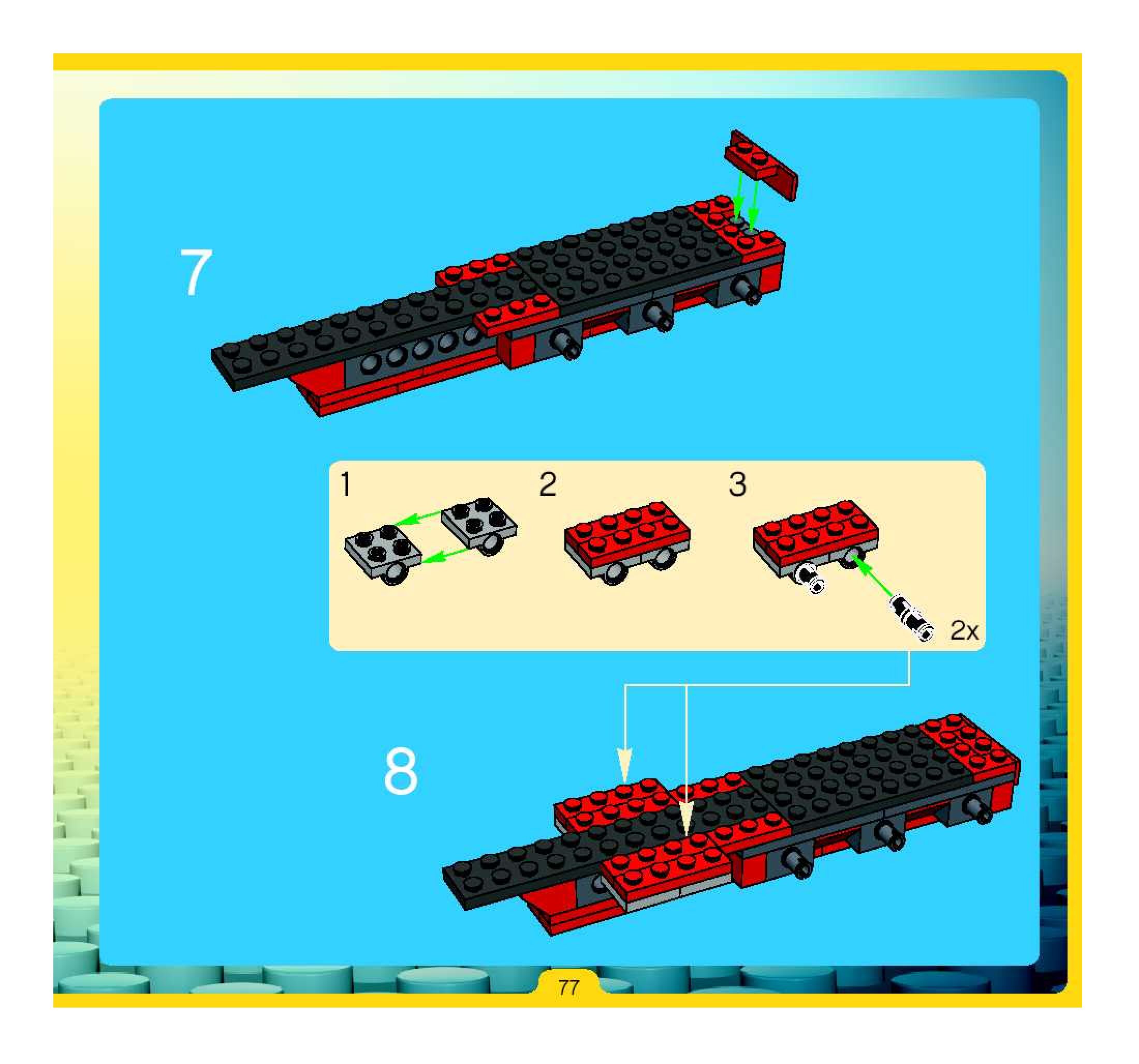 7

1

2

3

2x

8

77