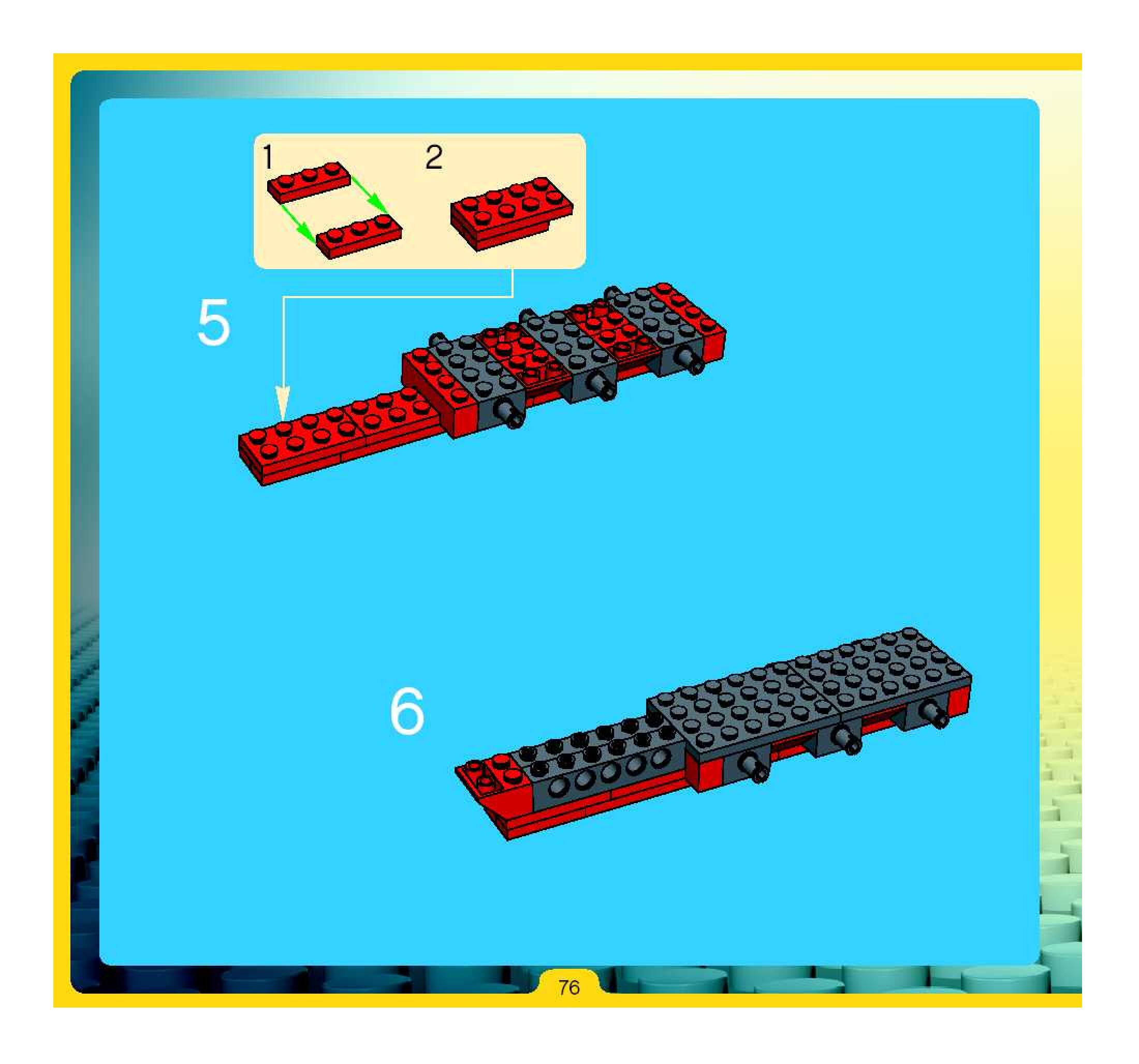 1

2

5

6

76